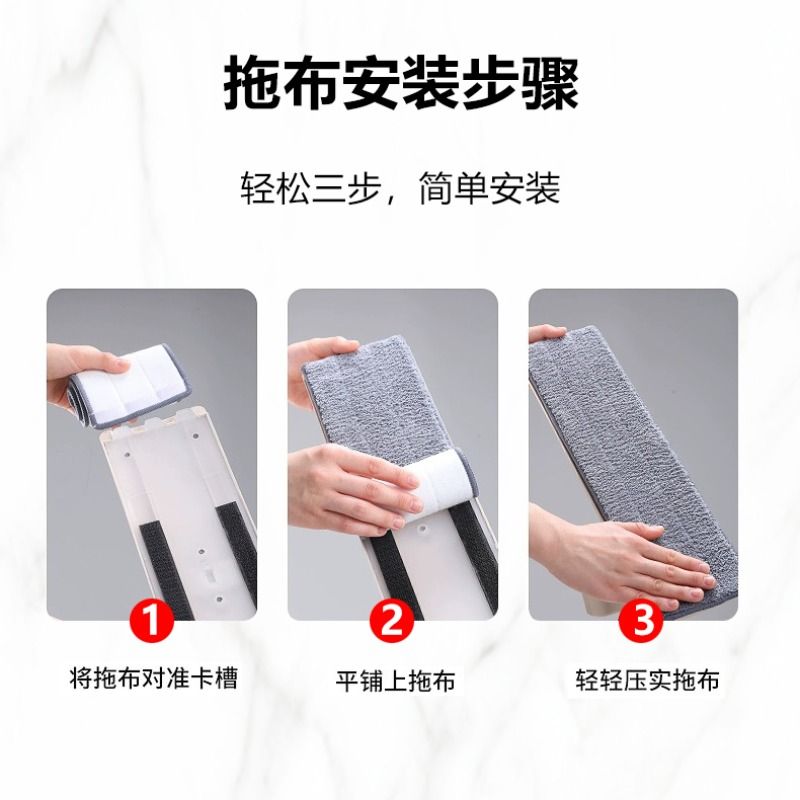 拖布安装步骤

轻松三步，简单安装

1
将拖布对准卡槽

2
平铺上拖布

3
轻轻压实拖布