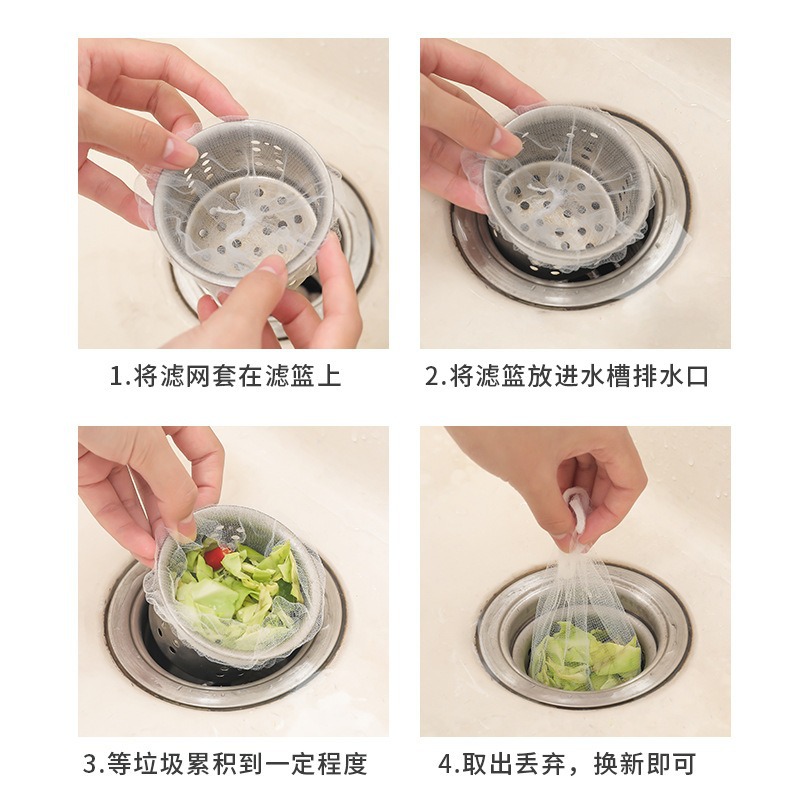 1.将滤网套在滤篮上

2.将滤篮放进水槽排水口

3.等垃圾累积到一定程度

4.取出丢弃，换新即可