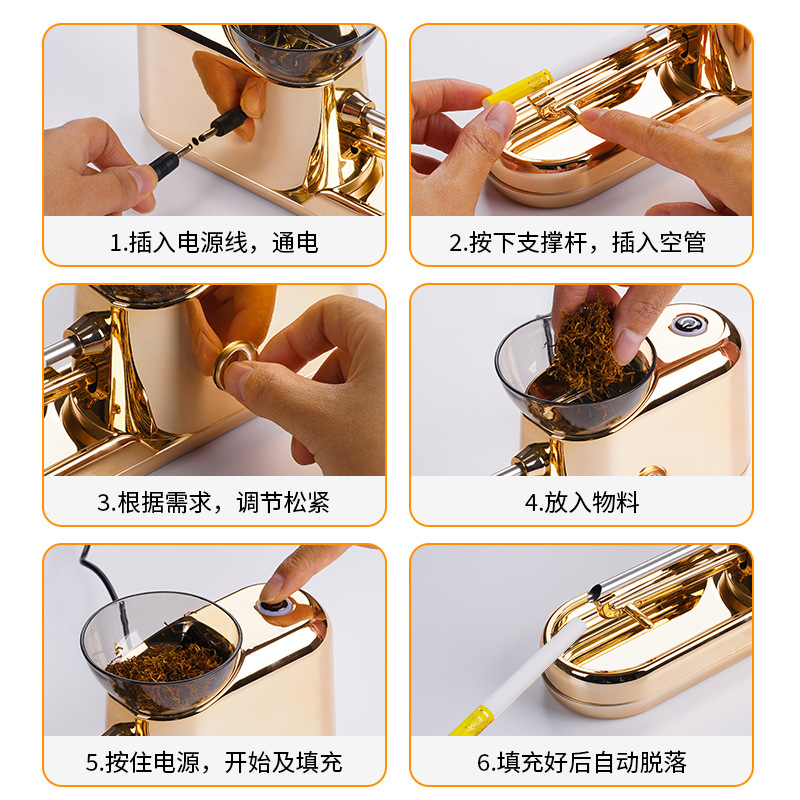 1.插入电源线，通电

2.按下支撑杆，插入空管

3.根据需求，调节松紧

4.放入物料

5.按住电源，开始及填充

6.填充好后自动脱落