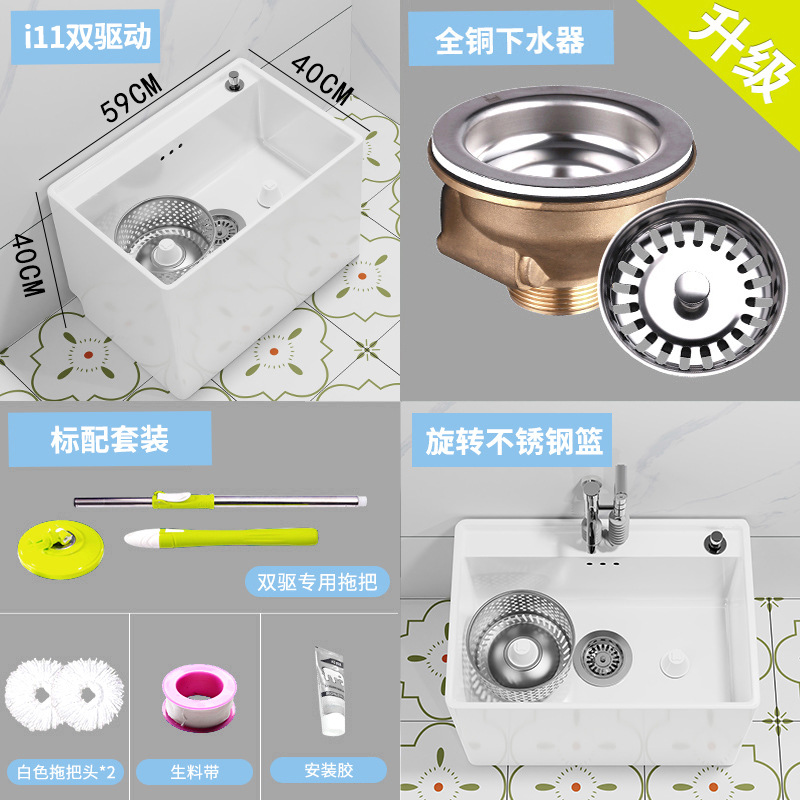 i11双驱动

59CM

40CM

40CM

全铜下水器

升级

标配套装

双驱专用拖把

白色拖把头*2

生料带

安装胶

旋转不锈钢篮