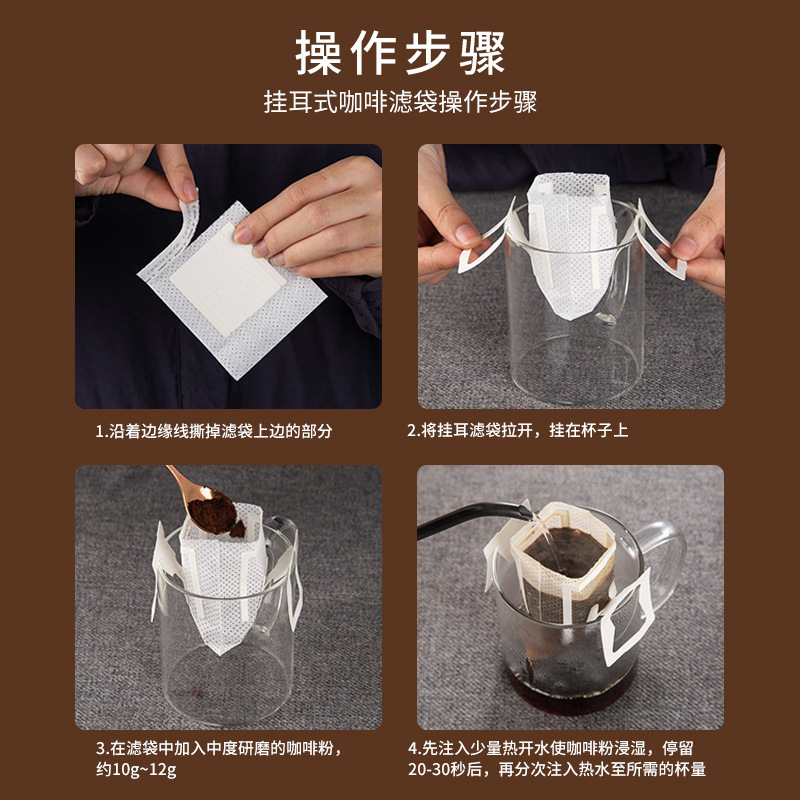 操作步骤

挂耳式咖啡滤袋操作步骤

1.沿着边缘线撕掉滤袋上边的部分

2.将挂耳滤袋拉开，挂在杯子上

3.在滤袋中加入中度研磨的咖啡粉，约10g~12g

4.先注入少量热开水使咖啡粉浸湿，停留20-30秒后，再分次注入热水至所需的杯量