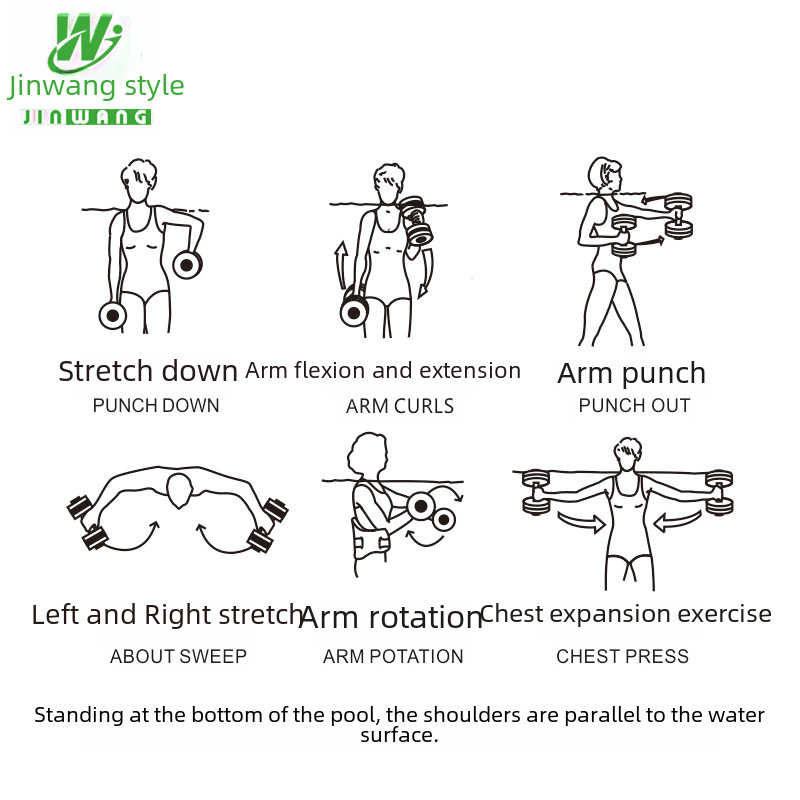 Jinwang style
JINWANG

Stretch down
PUNCH DOWN

Arm flexion and extension
ARM CURLS

Arm punch
PUNCH OUT

Left and Right stretch
ABOUT SWEEP

Arm rotation
ARM POTATION

Chest expansion exercise
CHEST PRESS

Standing at the bottom of the pool, the shoulders are parallel to the water surface.