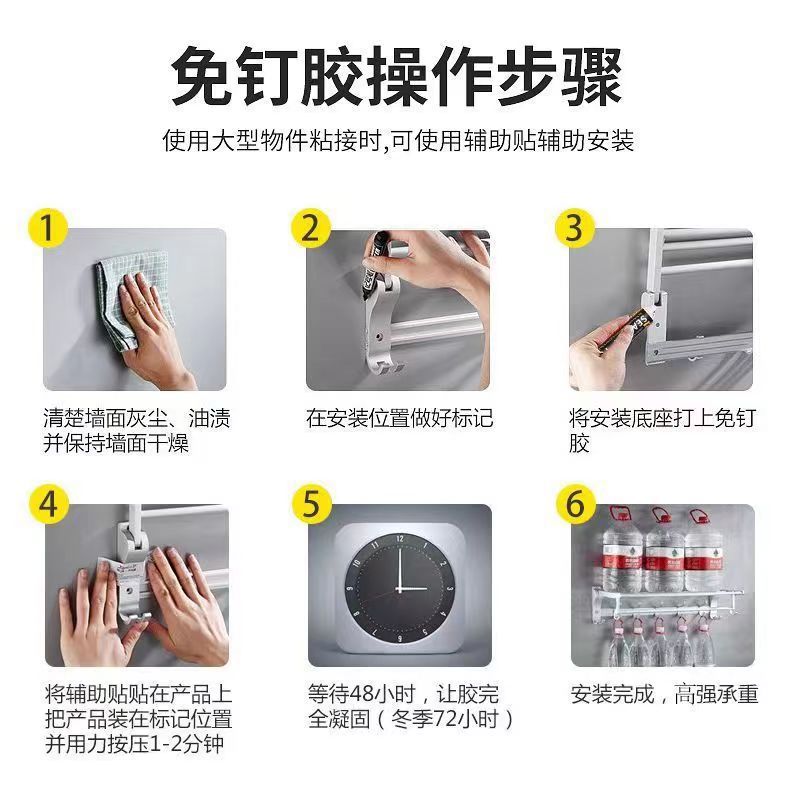 免钉胶操作步骤

使用大型物件粘接时,可使用辅助贴辅助安装

1
清楚墙面灰尘、油渍并保持墙面干燥

2
在安装位置做好标记

3
将安装底座打上免钉胶

4
将辅助贴贴在产品上把产品装在标记位置并用力按压1-2分钟

5
等待48小时，让胶完全凝固（冬季72小时）

6
安装完成，高强承重