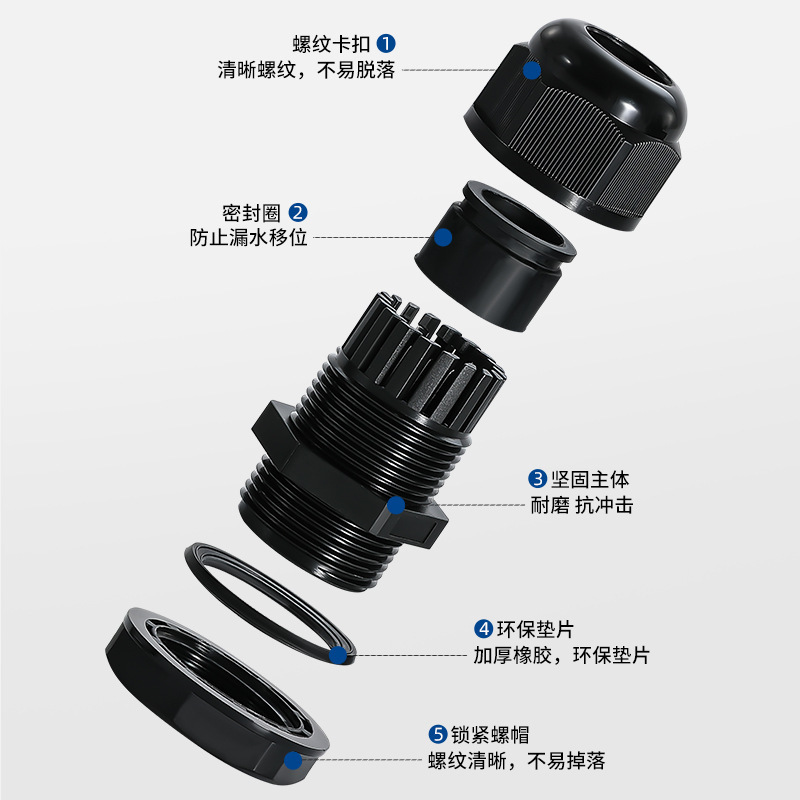 螺纹卡扣 1
清晰螺纹，不易脱落

密封圈 2
防止漏水移位

3 坚固主体
耐磨 抗冲击

4 环保垫片
加厚橡胶，环保垫片

5 锁紧螺帽
螺纹清晰，不易掉落