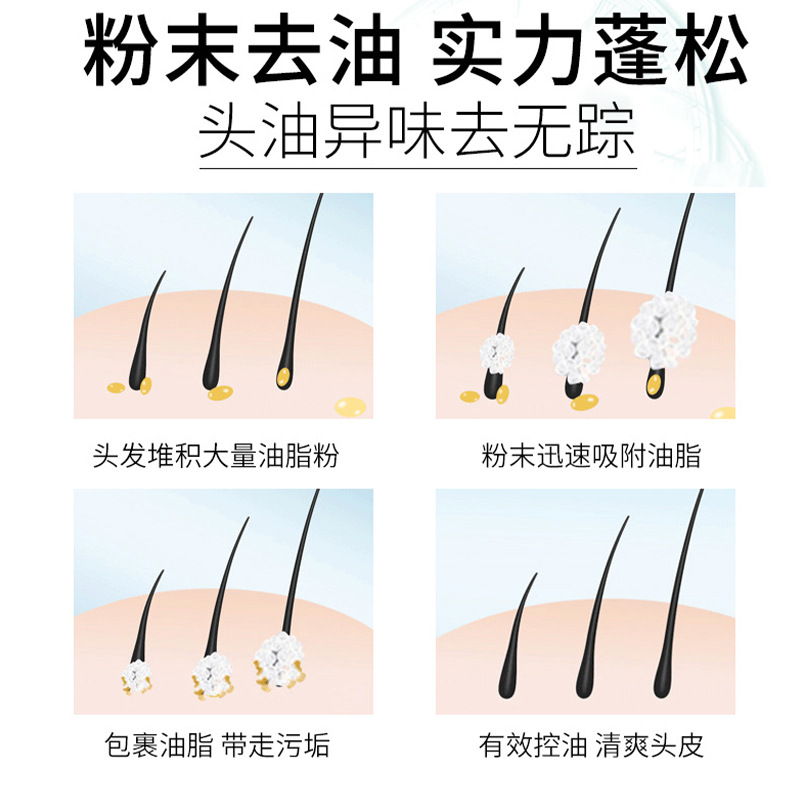 粉末去油 实力蓬松

头油异味去无踪

头发堆积大量油脂粉

粉末迅速吸附油脂

包裹油脂 带走污垢

有效控油 清爽头皮