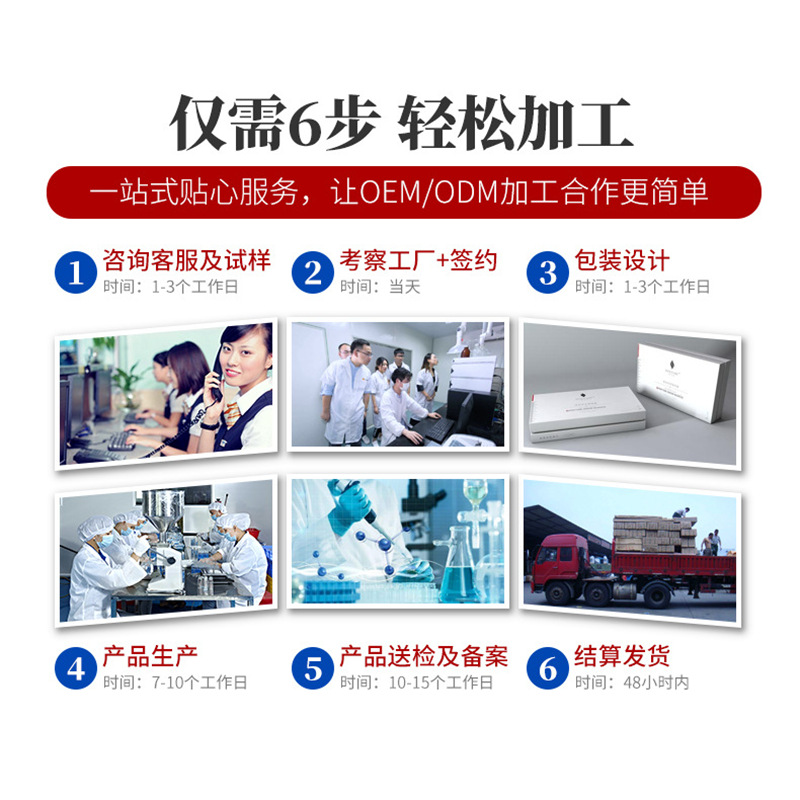 仅需6步 轻松加工

一站式贴心服务，让OEM/ODM加工合作更简单

1 咨询客服及试样
时间：1-3个工作日

2 考察工厂+签约
时间：当天

3 包装设计
时间：1-3个工作日

4 产品生产
时间：7-10个工作日

5 产品送检及备案
时间：10-15个工作日

6 结算发货
时间：48小时内