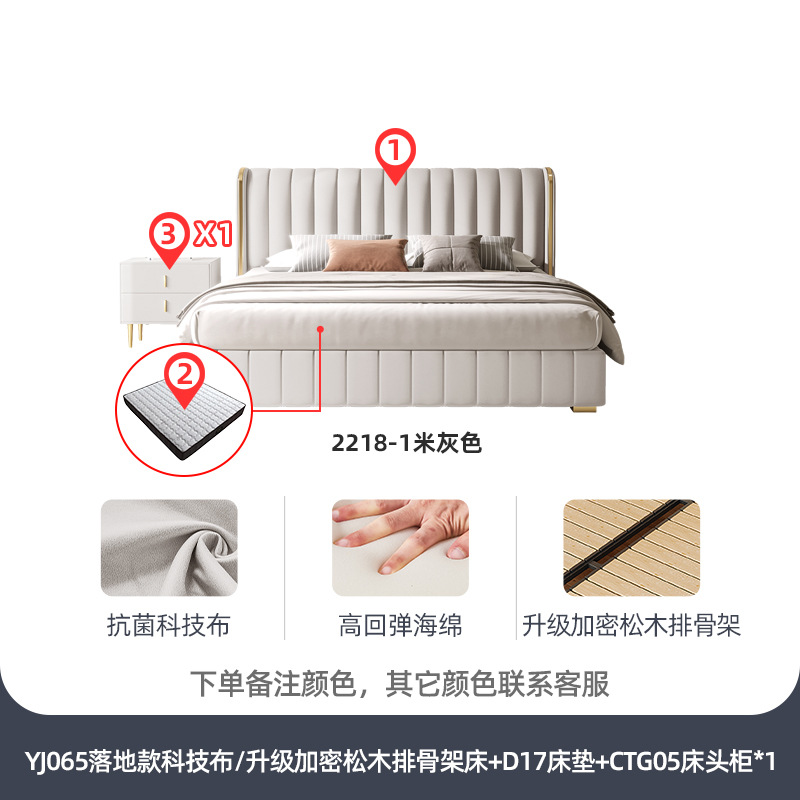 1

3 X1

2

2218-1米灰色

抗菌科技布

高回弹海绵

升级加密松木排骨架

下单备注颜色，其它颜色联系客服

YJ065落地款科技布/升级加密松木排骨架床+D17床垫+CTG05床头柜*1