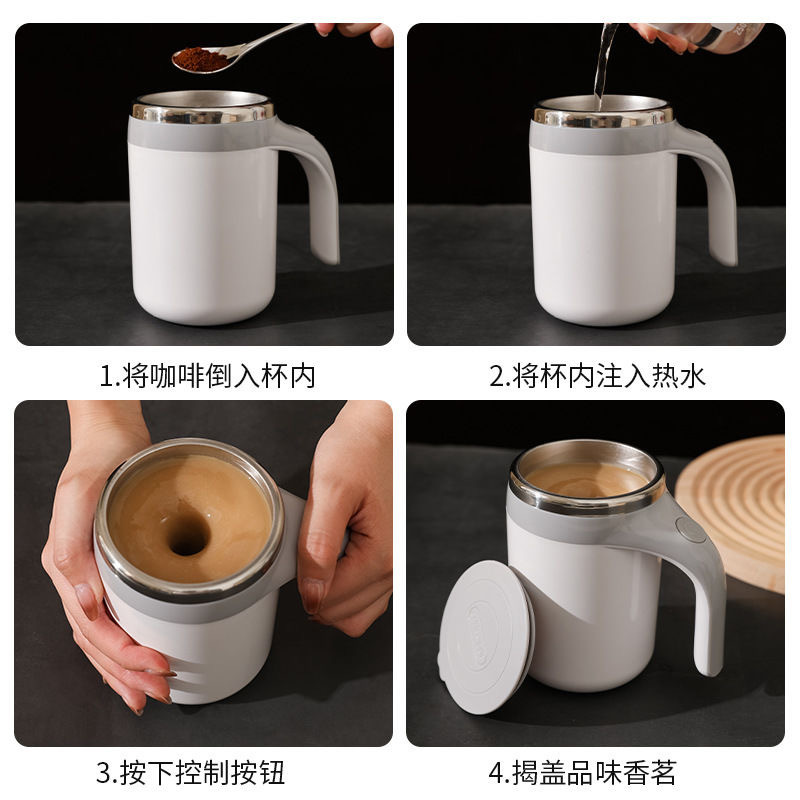 1.将咖啡倒入杯内

2.将杯内注入热水

3.按下控制按钮

4.揭盖品味香茗