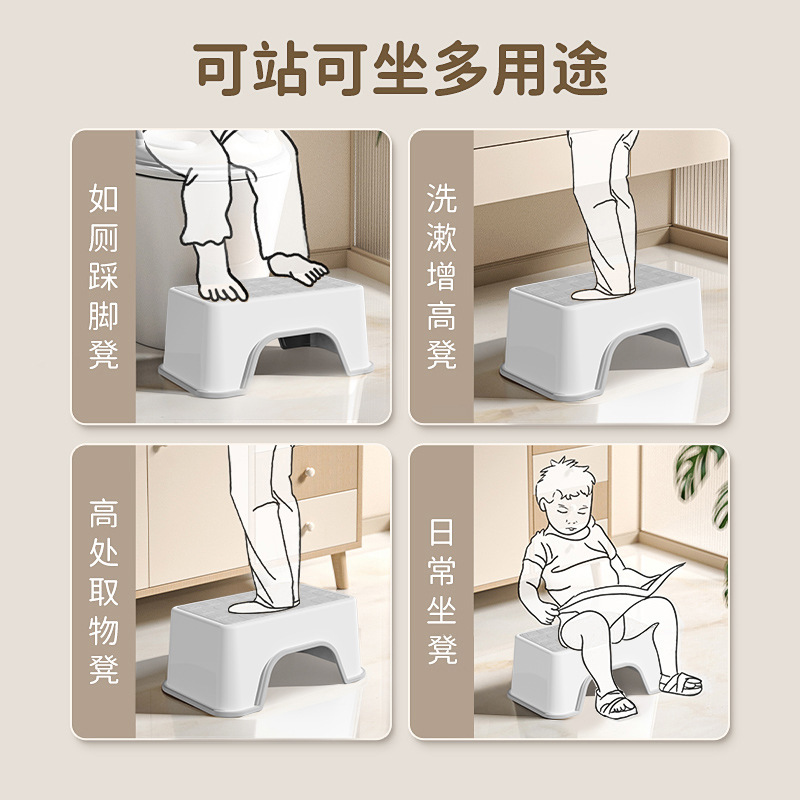 可站可坐多用途

如厕踩脚凳

洗漱增高凳

高处取物凳

日常坐凳