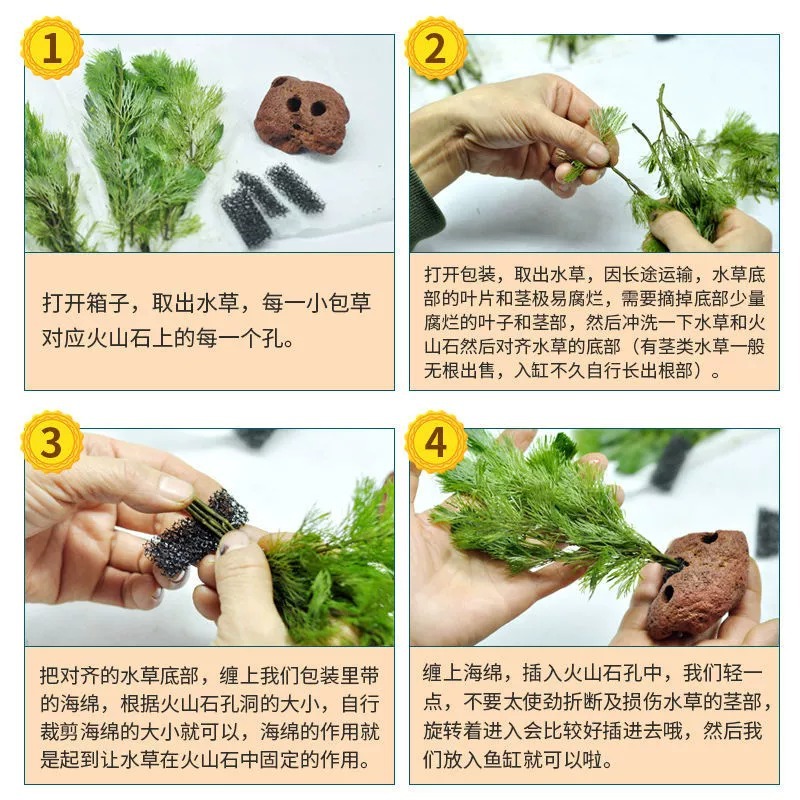 1

打开箱子，取出水草，每一小包草对应火山石上的每一个孔。

2

打开包装，取出水草，因长途运输，水草底部的叶片和茎极易腐烂，需要摘掉底部少量腐烂的叶子和茎部，然后冲洗一下水草和火山石然后对齐水草的底部（有茎类水草一般无根出售，入缸不久自行长出根部）。

3

把对齐的水草底部，缠上我们包装里带的海绵，根据火山石孔洞的大小，自行裁剪海绵的大小就可以，海绵的作用就是起到让水草在火山石中固定的作用。

4

缠上海绵，插入火山石孔中，我们轻一点，不要太使劲折断及损伤水草的茎部，旋转着进入会比较好插进去哦，然后我们放入鱼缸就可以啦。