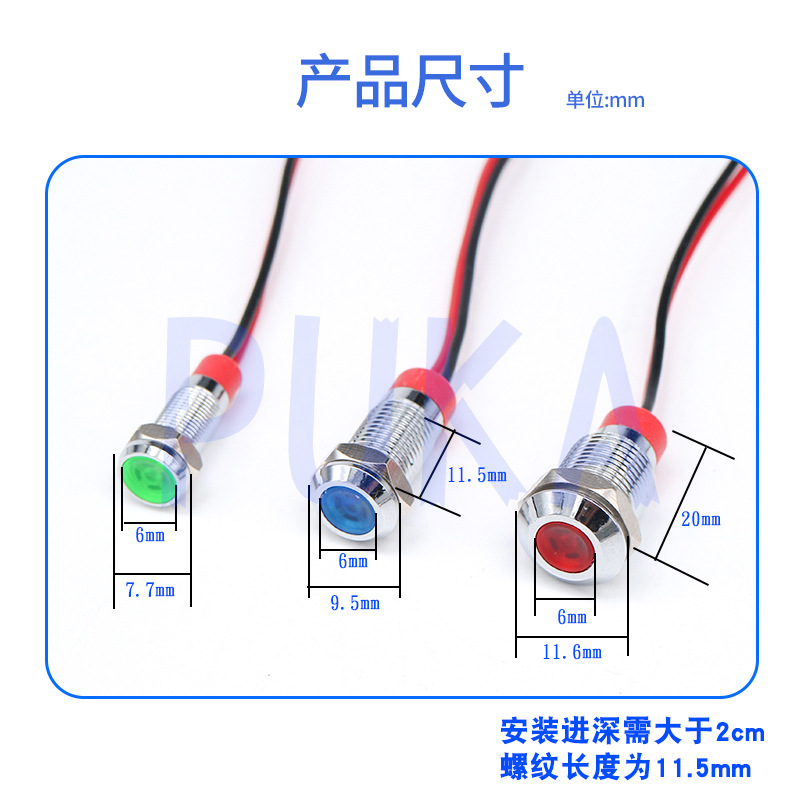 产品尺寸 单位:mm

PUKA

6mm

7.7mm

11.5mm

6mm

9.5mm

20mm

6mm

11.6mm

安装进深需大于2cm
螺纹长度为11.5mm