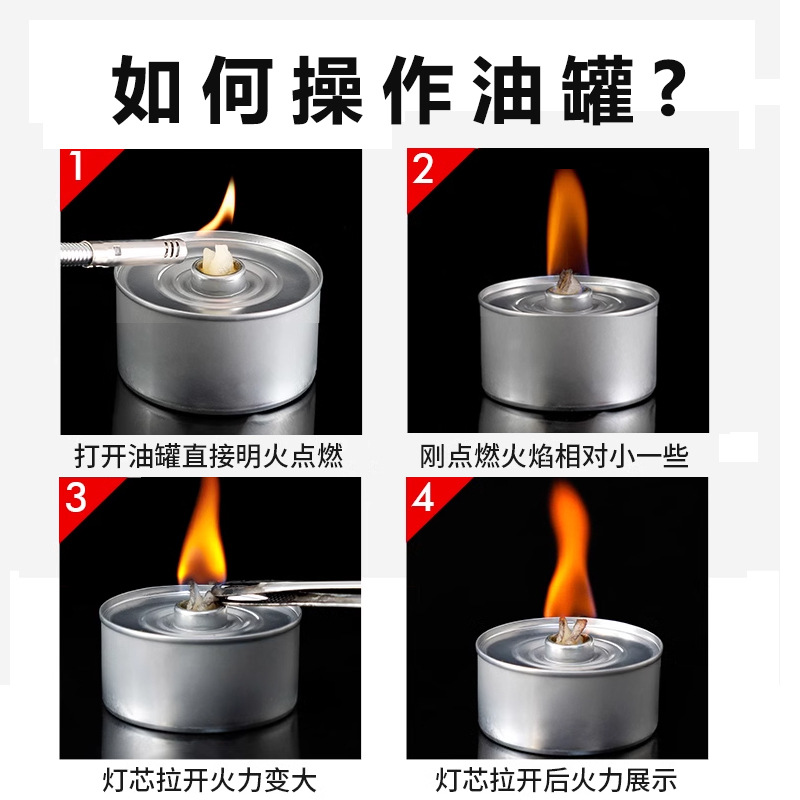 如何操作油罐？

1
打开油罐直接明火点燃

2
刚点燃火焰相对小一些

3
灯芯拉开火力变大

4
灯芯拉开后火力展示