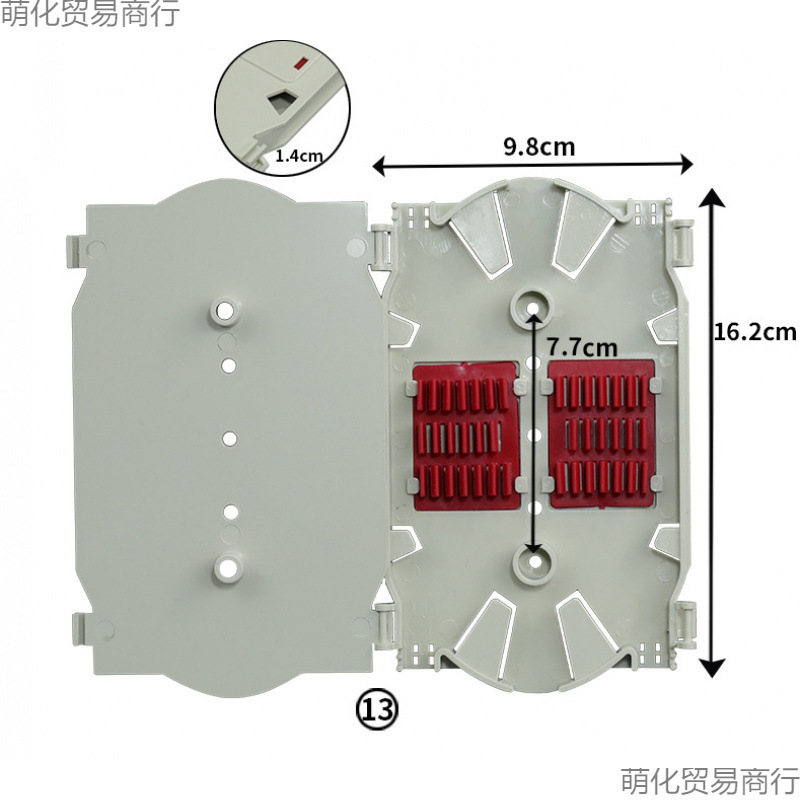 萌化贸易商行

1.4cm

9.8cm

16.2cm

7.7cm

⑬

萌化贸易商行