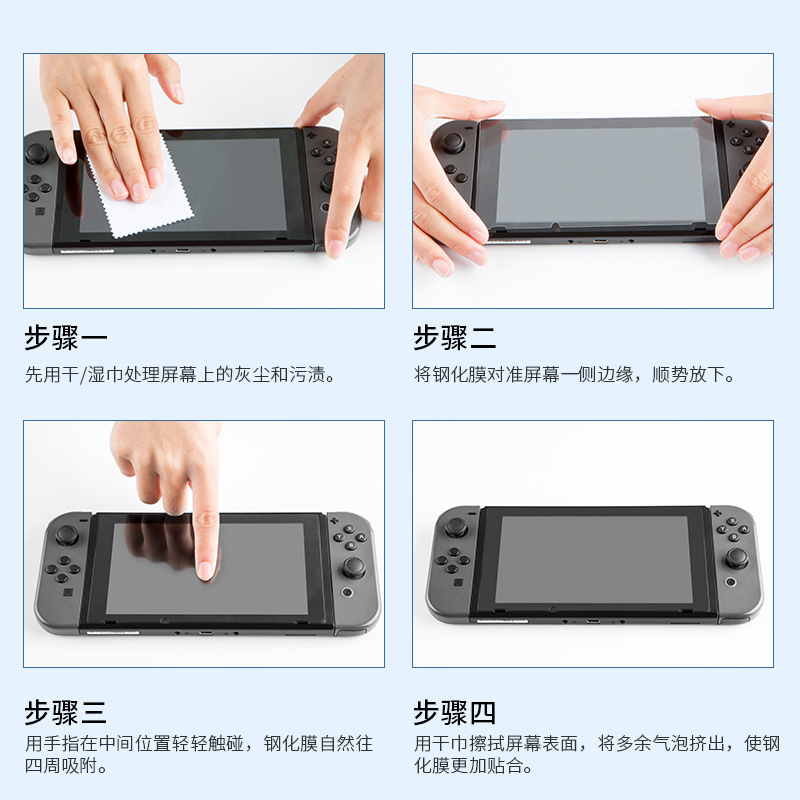 步骤一

先用干/湿巾处理屏幕上的灰尘和污渍。

步骤二

将钢化膜对准屏幕一侧边缘，顺势放下。

步骤三

用手指在中间位置轻轻触碰，钢化膜自然往四周吸附。

步骤四

用干巾擦拭屏幕表面，将多余气泡挤出，使钢化膜更加贴合。