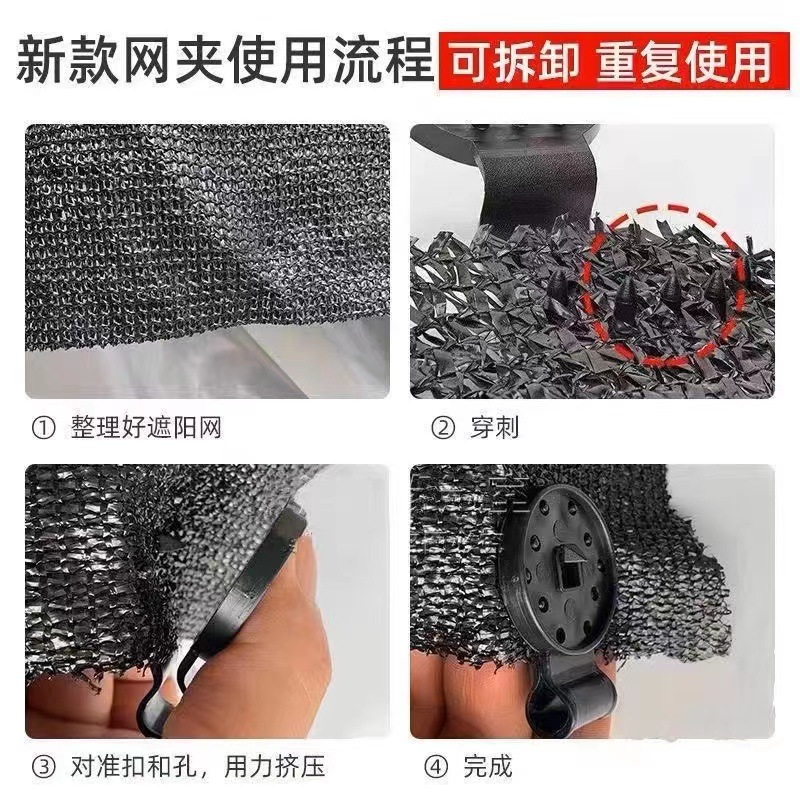 新款网夹使用流程 可拆卸 重复使用

① 整理好遮阳网

② 穿刺

③ 对准扣和孔，用力挤压

④ 完成