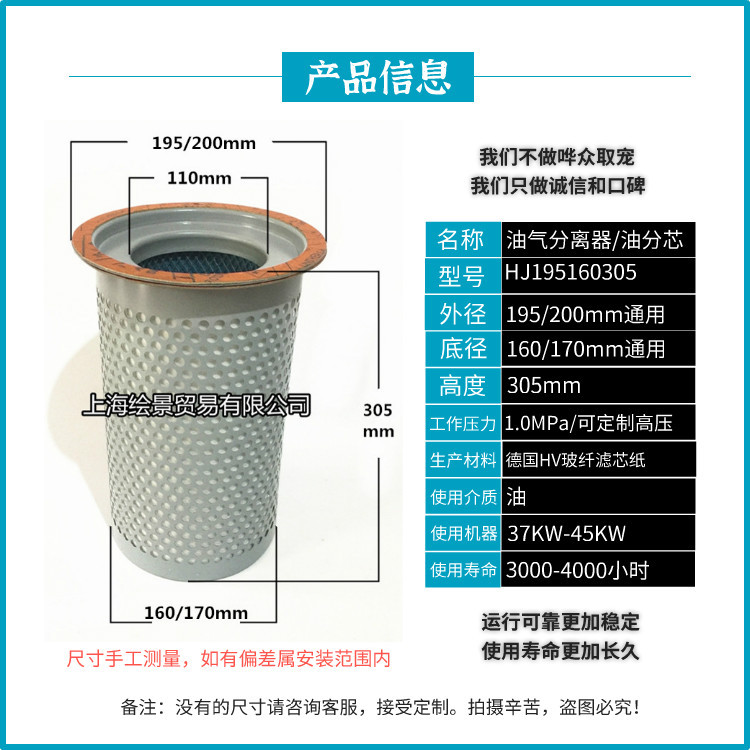 产品信息

195/200mm

110mm

上海绘景贸易有限公司

305 mm

160/170mm

尺寸手工测量，如有偏差属安装范围内

我们不做哗众取宠
我们只做诚信和口碑

| 名称 | 油气分离器/油分芯 |
|---|---|
| 型号 | HJ195160305 |
| 外径 | 195/200mm通用 |
| 底径 | 160/170mm通用 |
| 高度 | 305mm |
| 工作压力 | 1.0MPa/可定制高压 |
| 生产材料 | 德国HV玻纤滤芯纸 |
| 使用介质 | 油 |
| 使用机器 | 37KW-45KW |
| 使用寿命 | 3000-4000小时 |

运行可靠更加稳定
使用寿命更加长久

备注：没有的尺寸请咨询客服，接受定制。拍摄辛苦，盗图必究！