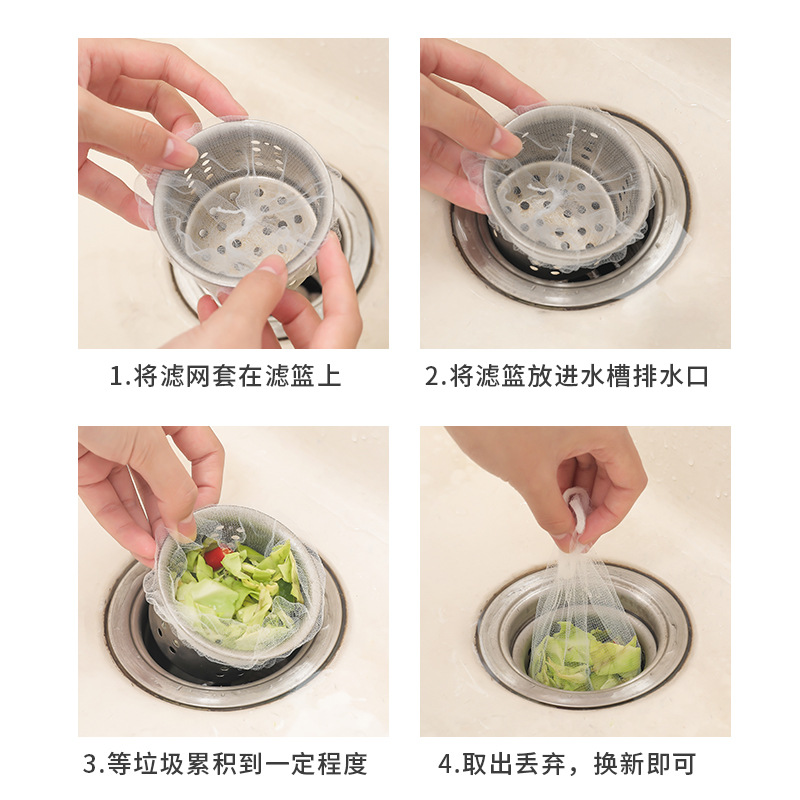 1.将滤网套在滤篮上

2.将滤篮放进水槽排水口

3.等垃圾累积到一定程度

4.取出丢弃，换新即可