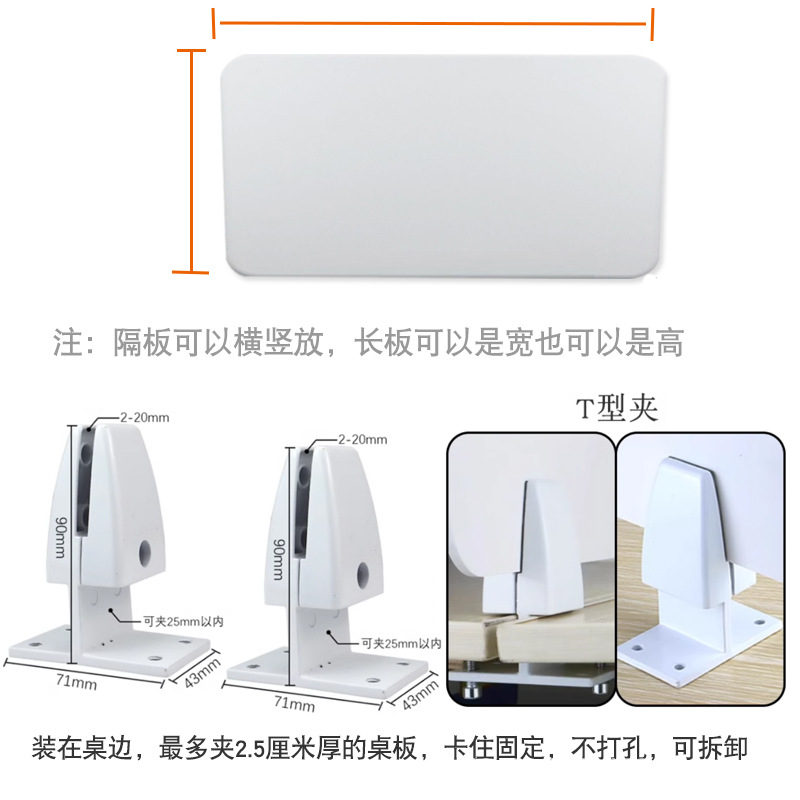 注：隔板可以横竖放，长板可以是宽也可以是高

T型夹

2-20mm
90mm
可夹25mm以内
71mm
43mm

2-20mm
90mm
可夹25mm以内
71mm
43mm

装在桌边，最多夹2.5厘米厚的桌板，卡住固定，不打孔，可拆卸