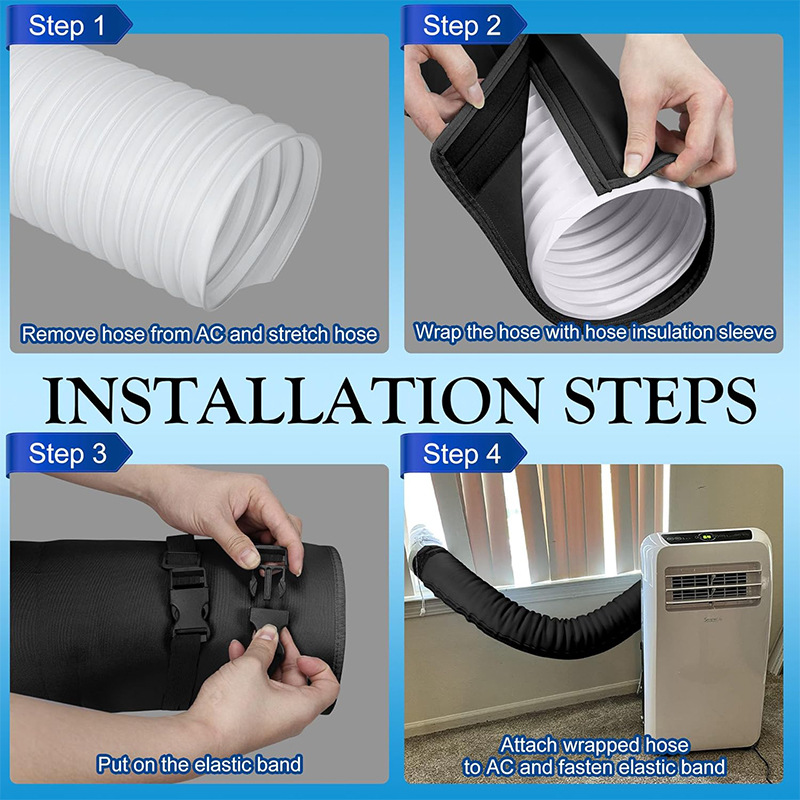 Step 1

Remove hose from AC and stretch hose

Step 2

Wrap the hose with hose insulation sleeve

INSTALLATION STEPS

Step 3

Put on the elastic band

Step 4

Attach wrapped hose to AC and fasten elastic band