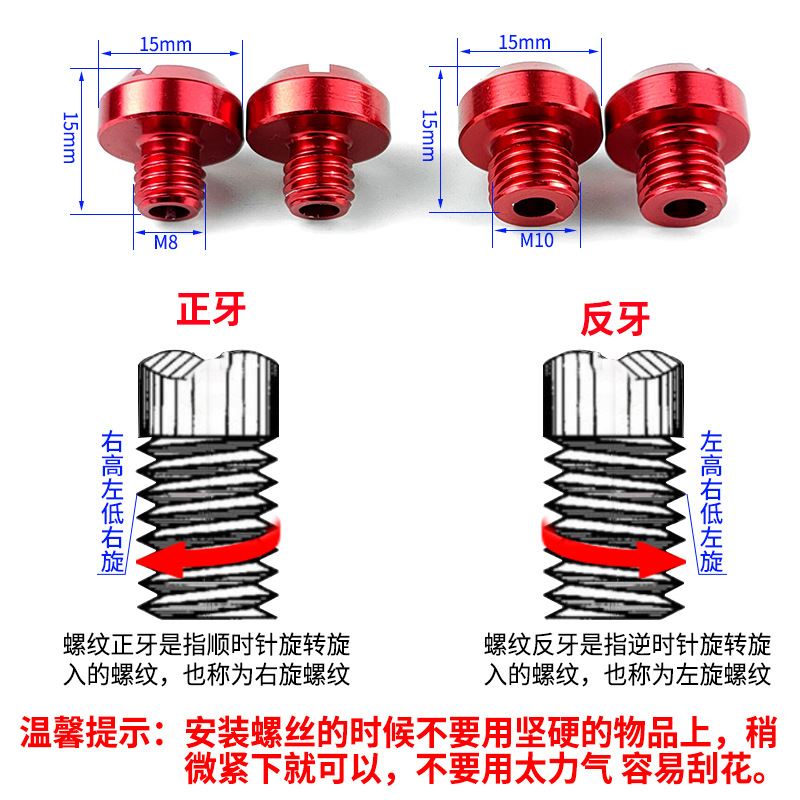 15mm
15mm
M8

15mm
15mm
M10

正牙

右高左低右旋

螺纹正牙是指顺时针旋转旋入的螺纹，也称为右旋螺纹

反牙

左高右低左旋

螺纹反牙是指逆时针旋转旋入的螺纹，也称为左旋螺纹

温馨提示：安装螺丝的时候不要用坚硬的物品上，稍微紧下就可以，不要用太力气 容易刮花。