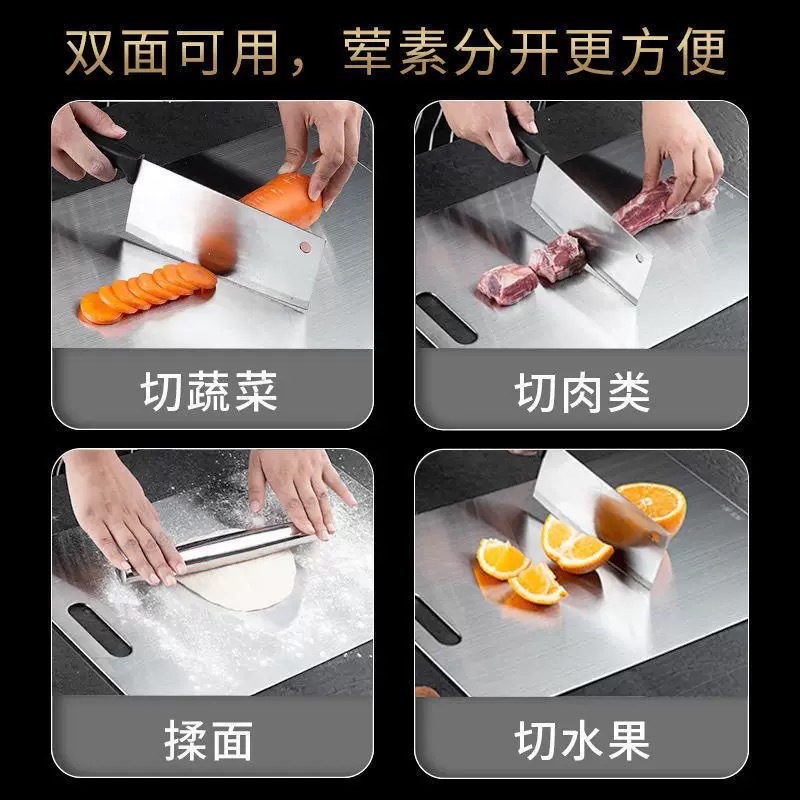 双面可用，荤素分开更方便

切蔬菜

切肉类

揉面

切水果