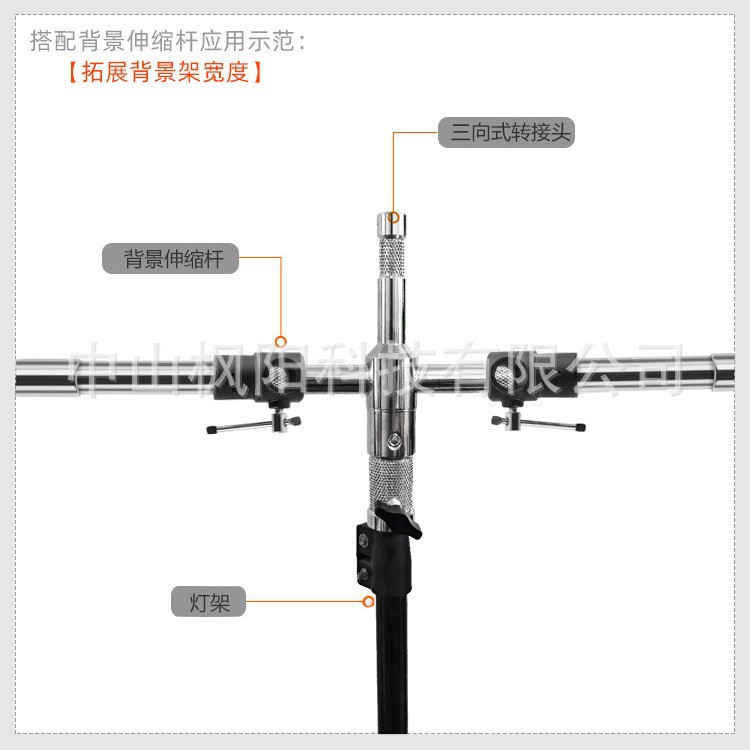 搭配背景伸缩杆应用示范：
【拓展背景架宽度】

三向式转接头

背景伸缩杆

中山枫阳科技有限公司

灯架