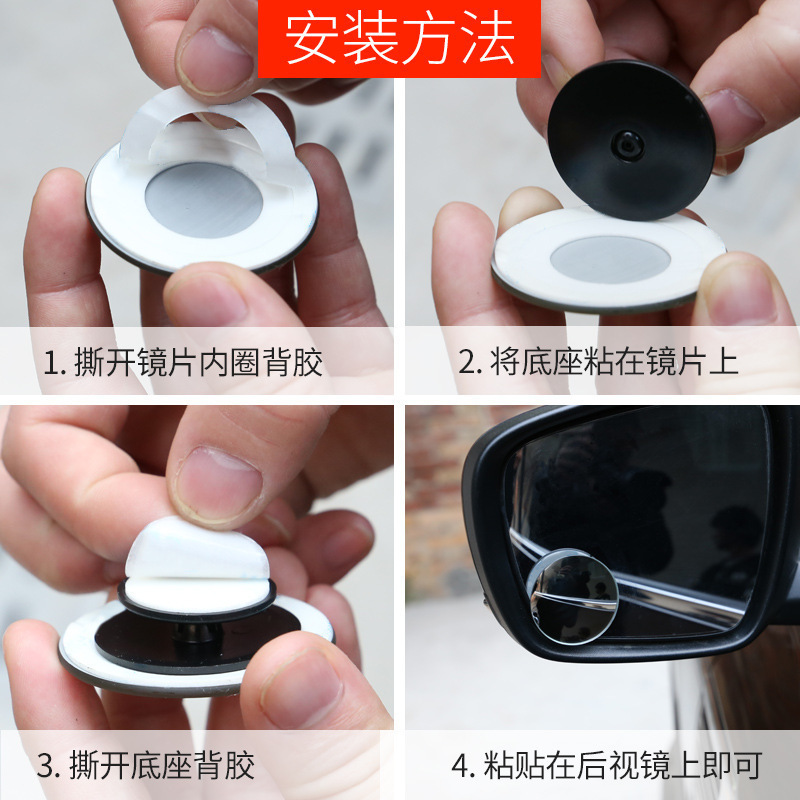 安装方法

1. 撕开镜片内圈背胶

2. 将底座粘在镜片上

3. 撕开底座背胶

4. 粘贴在后视镜上即可