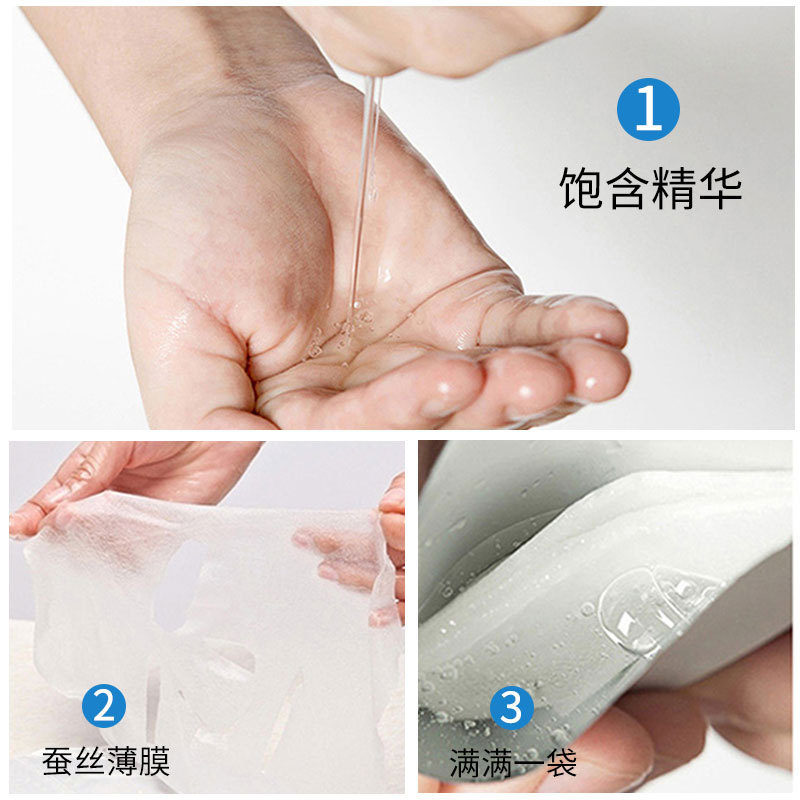 1
饱含精华

2
蚕丝薄膜

3
满满一袋