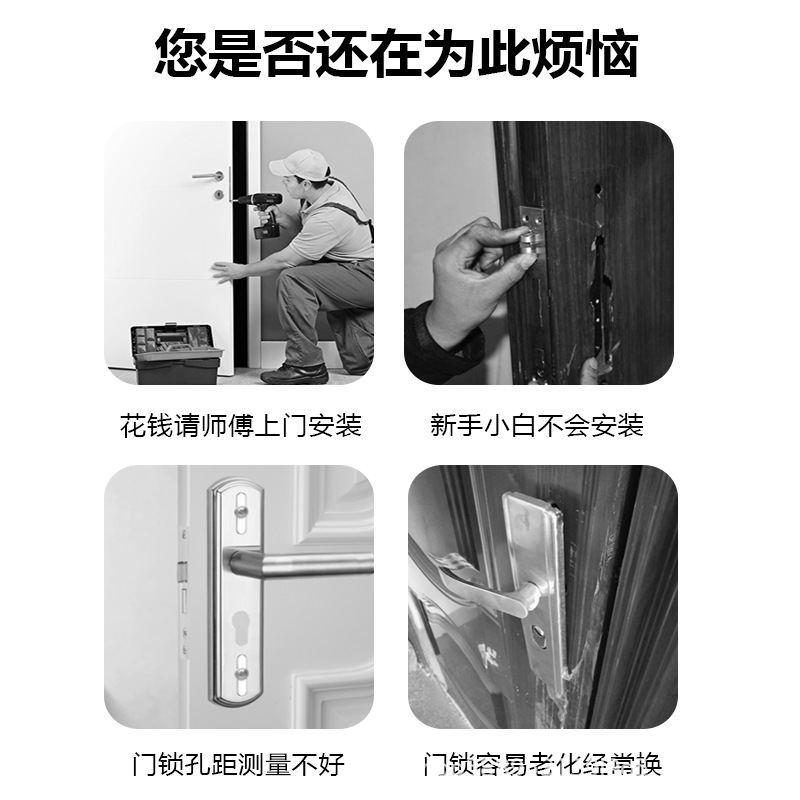 您是否还在为此烦恼

花钱请师傅上门安装

新手小白不会安装

门锁孔距测量不好

门锁容易老化经常换