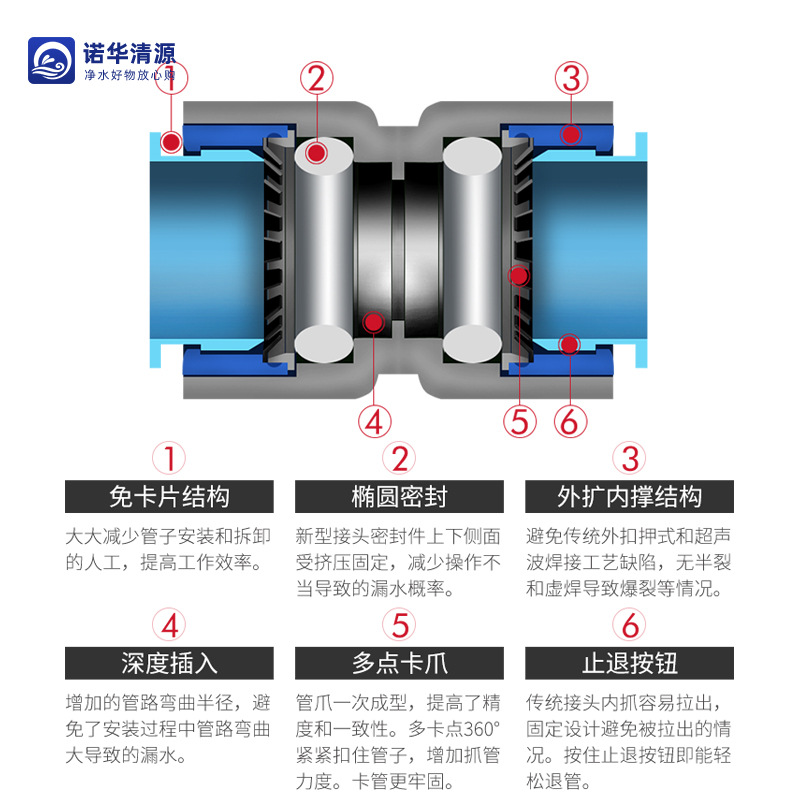 诺华清源
净水好物放心购

①
②
③
④
⑤
⑥

①
免卡片结构
大大减少管子安装和拆卸的人工，提高工作效率。

②
椭圆密封
新型接头密封件上下侧面受挤压固定，减少操作不当导致的漏水概率。

③
外扩内撑结构
避免传统外扣押式和超声波焊接工艺缺陷，无半裂和虚焊导致爆裂等情况。

④
深度插入
增加的管路弯曲半径，避免了安装过程中管路弯曲大导致的漏水。

⑤
多点卡爪
管爪一次成型，提高了精度和一致性。多卡点360°紧紧扣住管子，增加抓管力度。卡管更牢固。

⑥
止退按钮
传统接头内抓容易拉出，固定设计避免被拉出的情况。按住止退按钮即能轻松退管。