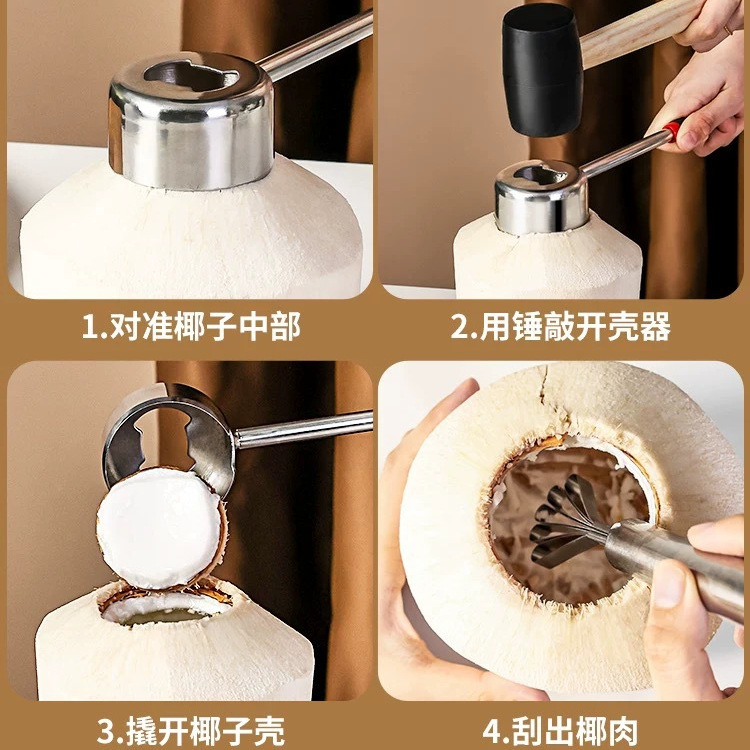 1.对准椰子中部

2.用锤敲开壳器

3.撬开椰子壳

4.刮出椰肉