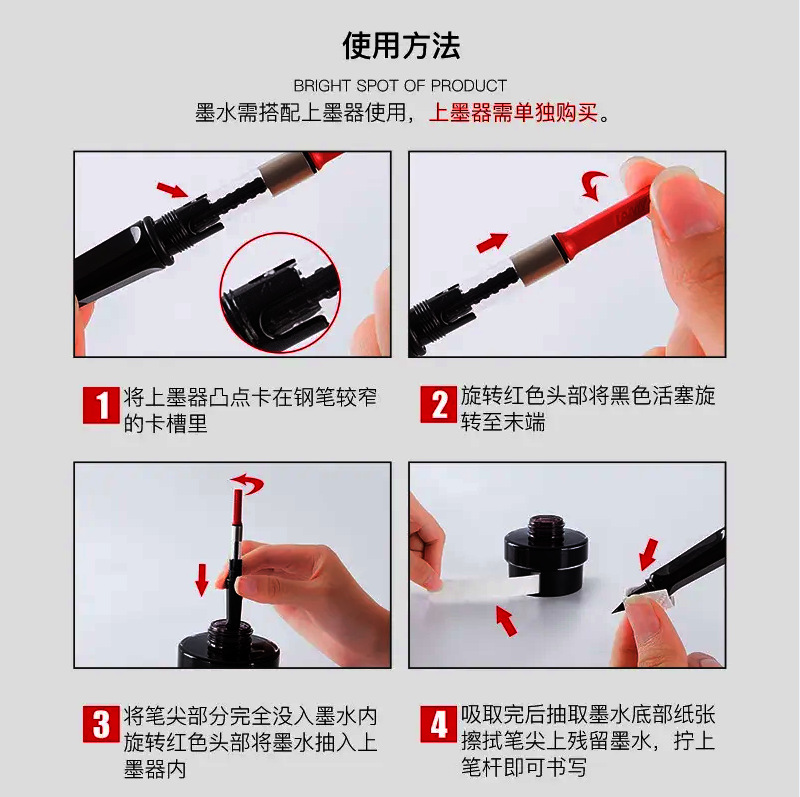 使用方法

BRIGHT SPOT OF PRODUCT

墨水需搭配上墨器使用，上墨器需单独购买。

1 将上墨器凸点卡在钢笔较窄的卡槽里

2 旋转红色头部将黑色活塞旋转至末端

3 将笔尖部分完全没入墨水内旋转红色头部将墨水抽入上墨器内

4 吸取完后抽取墨水底部纸张擦拭笔尖上残留墨水，拧上笔杆即可书写