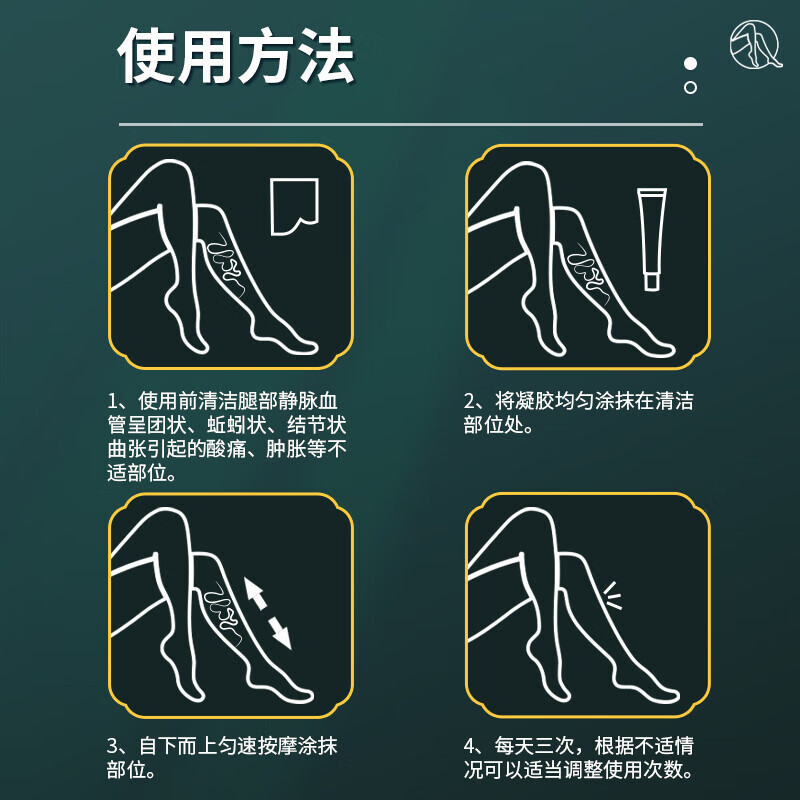 使用方法

1、使用前清洁腿部静脉血管呈团状、蚯蚓状、结节状曲张引起的酸痛、肿胀等不适部位。

2、将凝胶均匀涂抹在清洁部位处。

3、自下而上匀速按摩涂抹部位。

4、每天三次，根据不适情况可以适当调整使用次数。