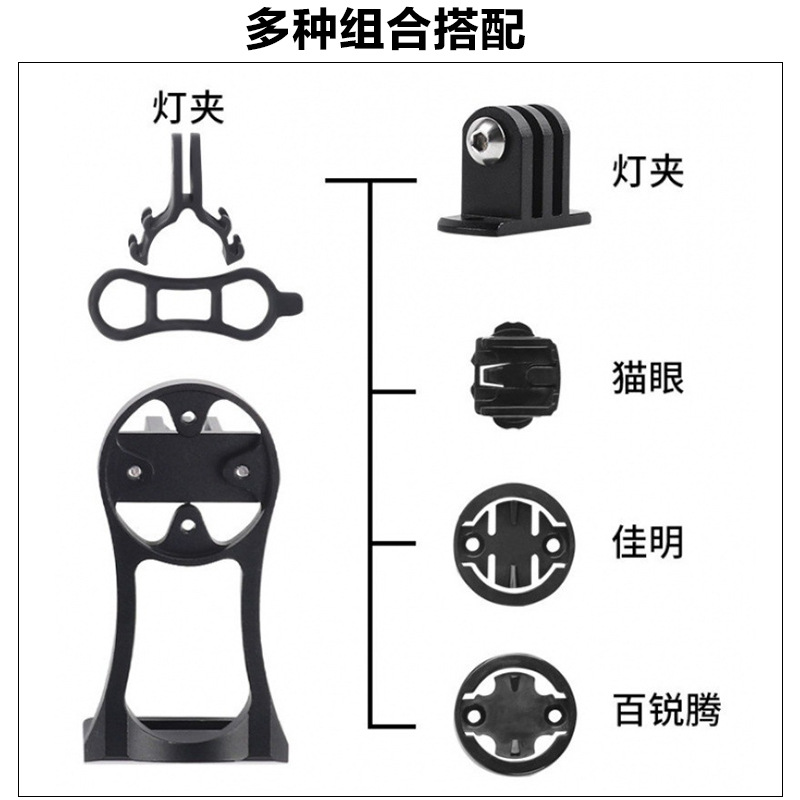 多种组合搭配

灯夹

灯夹

猫眼

佳明

百锐腾