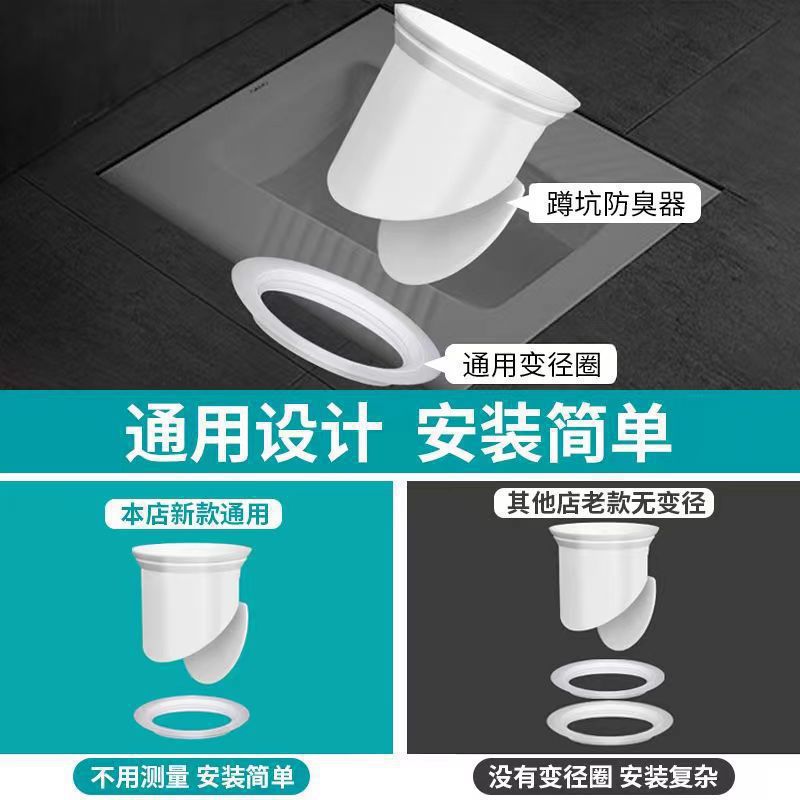 蹲坑防臭器

通用变径圈

通用设计 安装简单

本店新款通用

不用测量 安装简单

其他店老款无变径

没有变径圈 安装复杂