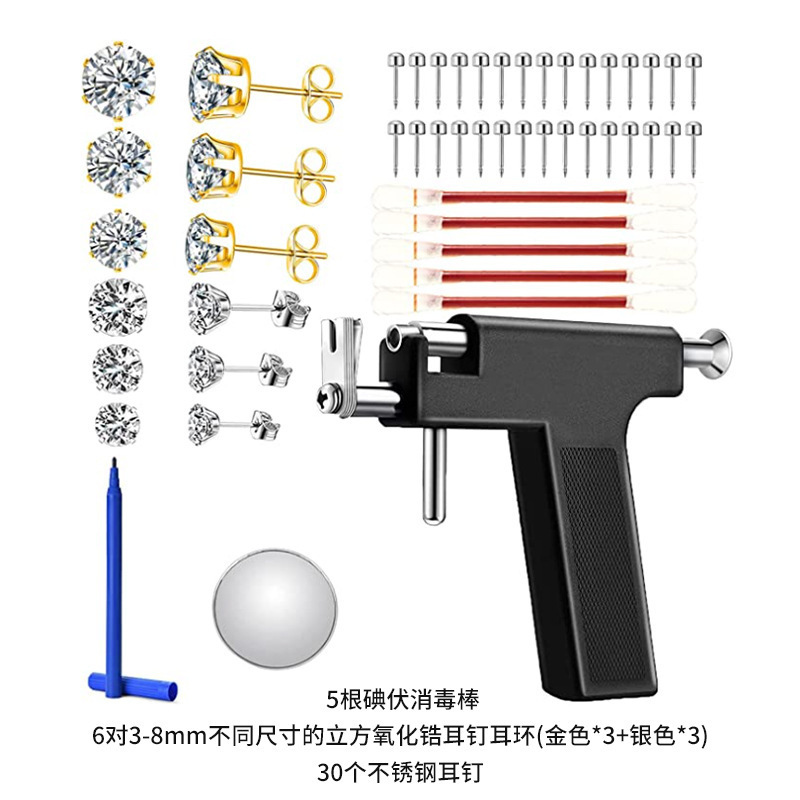 5根碘伏消毒棒
6对3-8mm不同尺寸的立方氧化锆耳钉耳环(金色*3+银色*3)
30个不锈钢耳钉