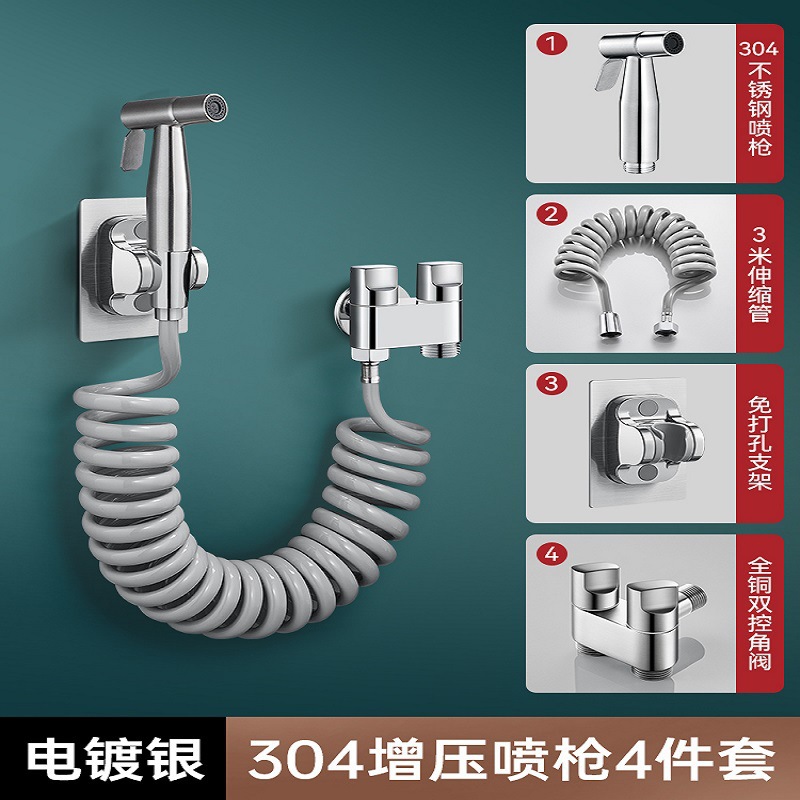 1
304不锈钢喷枪

2
3米伸缩管

3
免打孔支架

4
全铜双控角阀

电镀银
304增压喷枪4件套