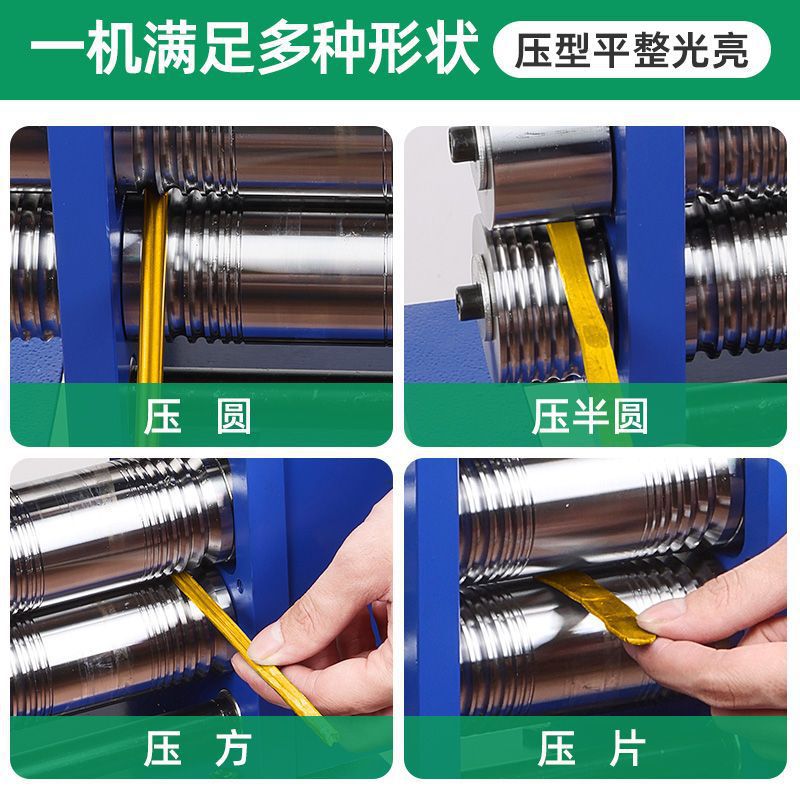 一机满足多种形状 压型平整光亮

压 圆

压半圆

压 方

压 片