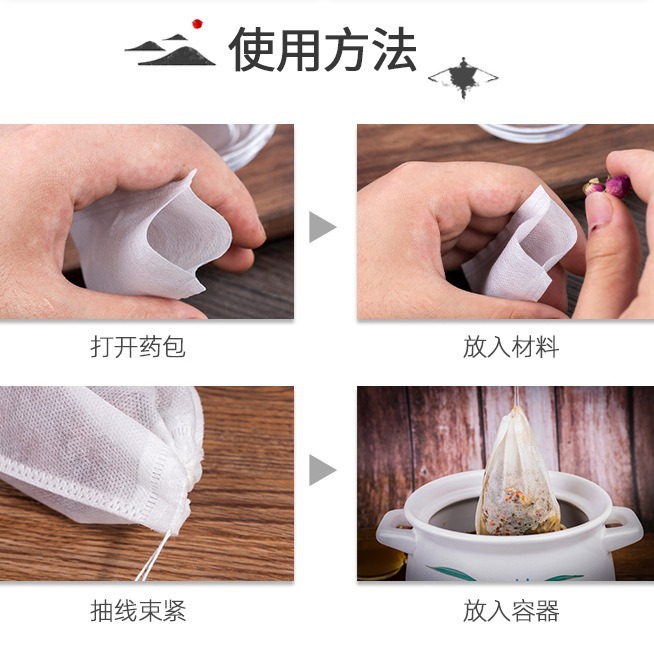 使用方法

打开药包

放入材料

抽线束紧

放入容器