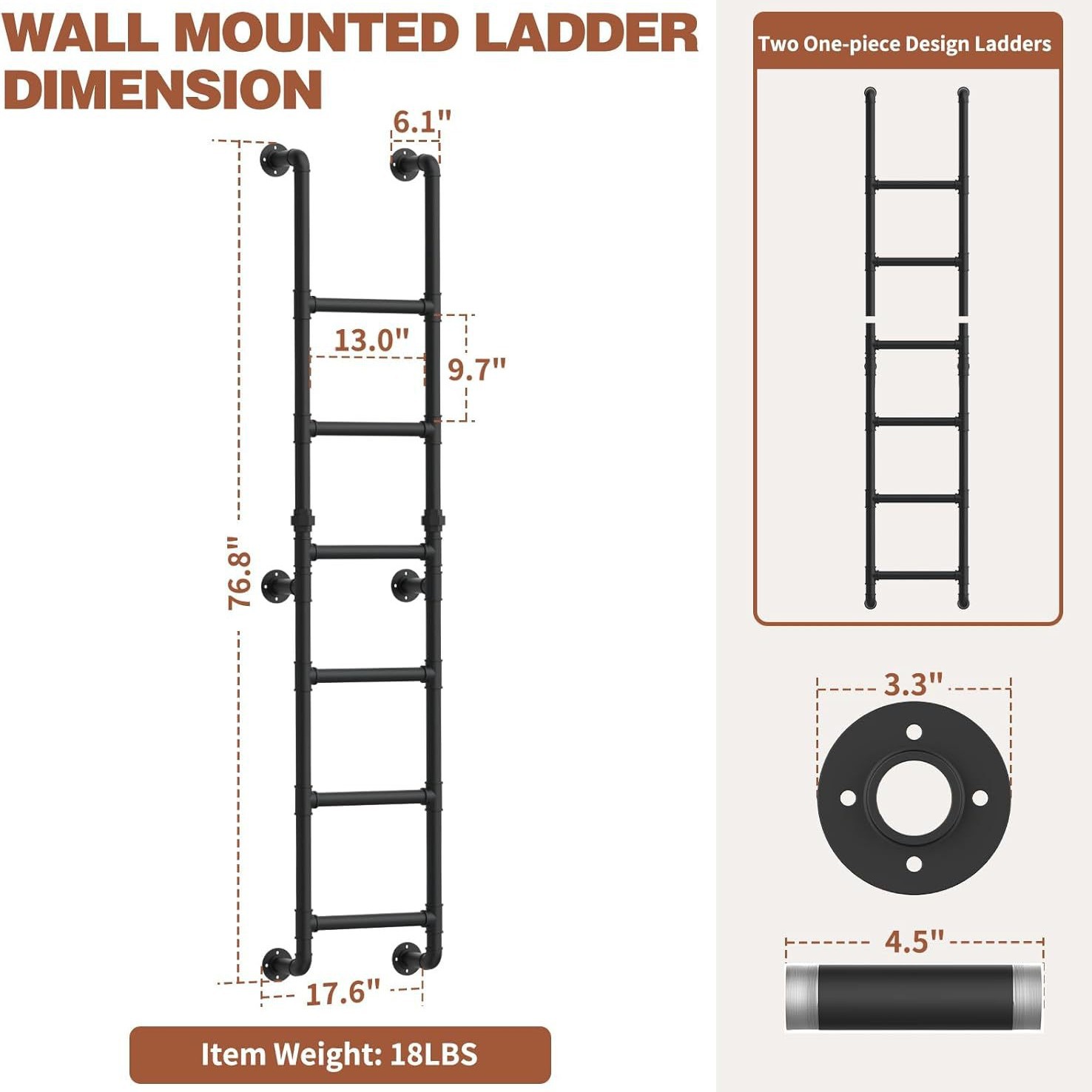 WALL MOUNTED LADDER DIMENSION

6.1"

13.0"

9.7"

76.8"

17.6"

Item Weight: 18LBS

Two One-piece Design Ladders

3.3"

4.5"