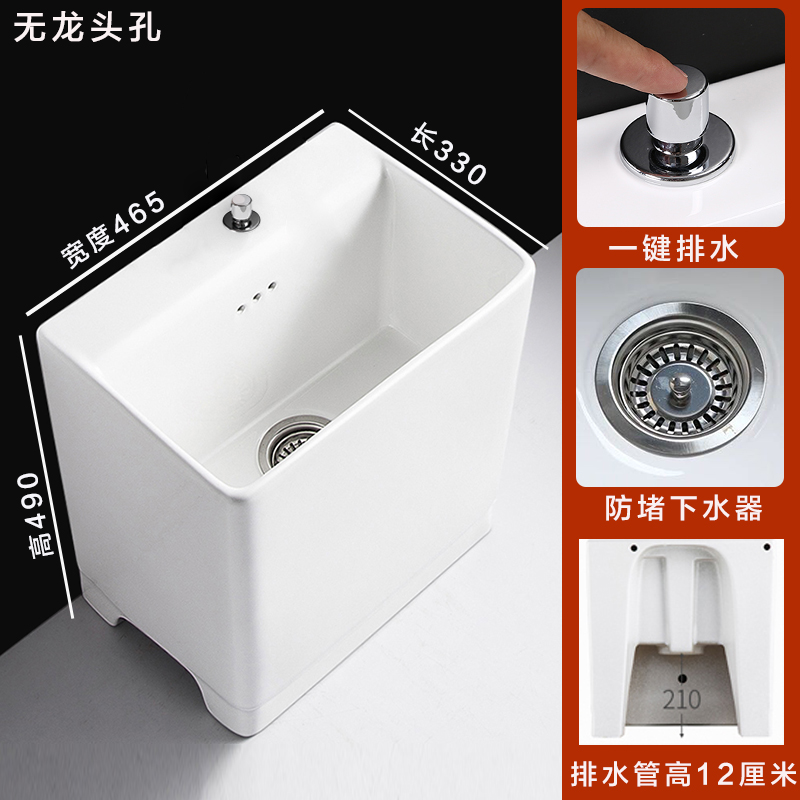 无龙头孔

宽度465

长330

高490

一键排水

防堵下水器

210

排水管高12厘米