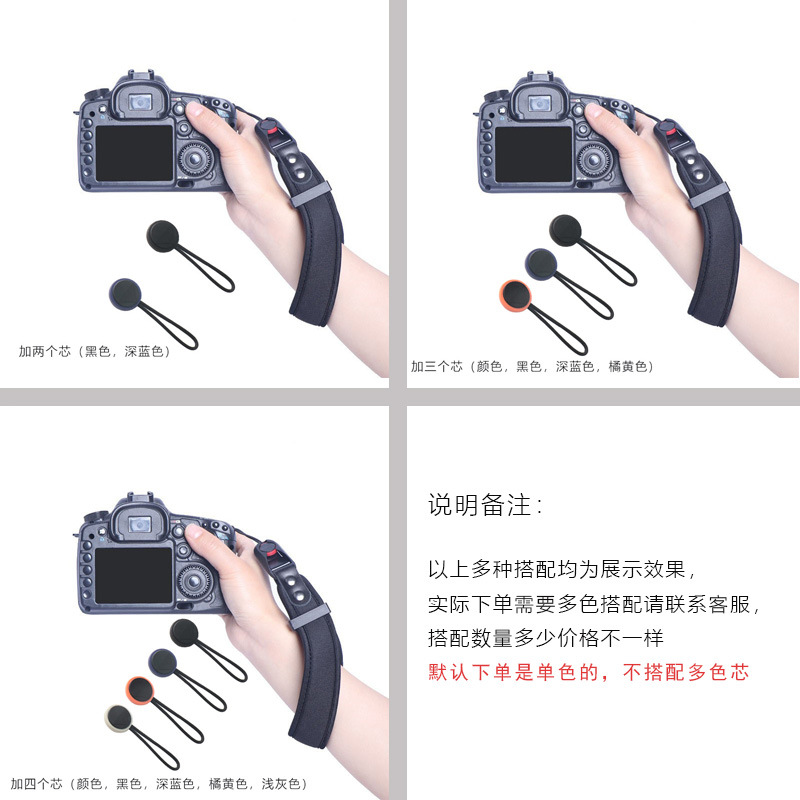 加两个芯（黑色，深蓝色）

加三个芯（颜色，黑色，深蓝色，橘黄色）

加四个芯（颜色，黑色，深蓝色，橘黄色，浅灰色）

说明备注：

以上多种搭配均为展示效果，
实际下单需要多色搭配请联系客服，
搭配数量多少价格不一样
默认下单是单色的，不搭配多色芯