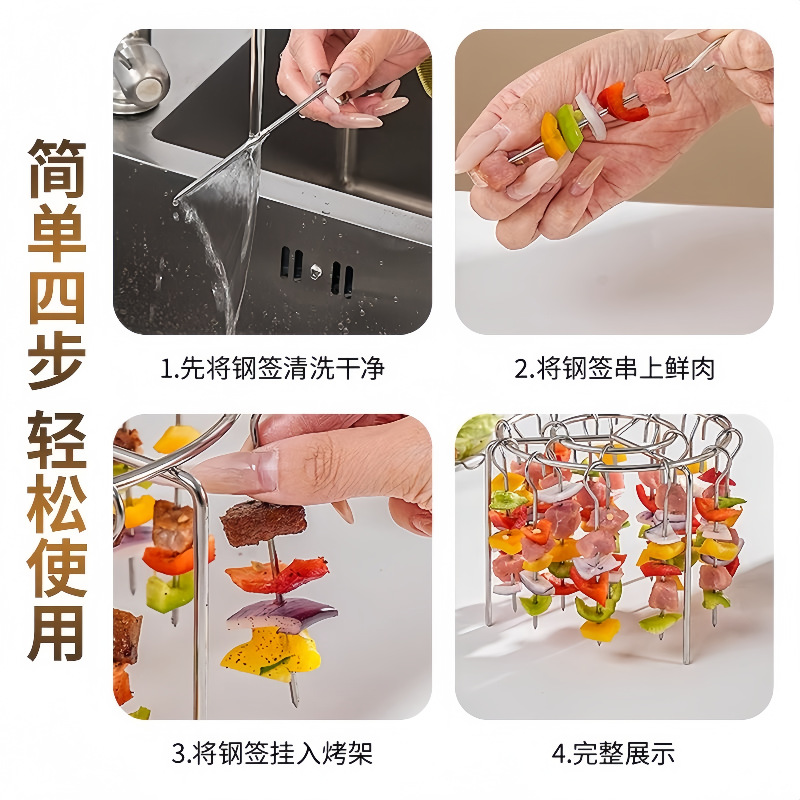 简单四步

轻松使用

1.先将钢签清洗干净

2.将钢签串上鲜肉

3.将钢签挂入烤架

4.完整展示