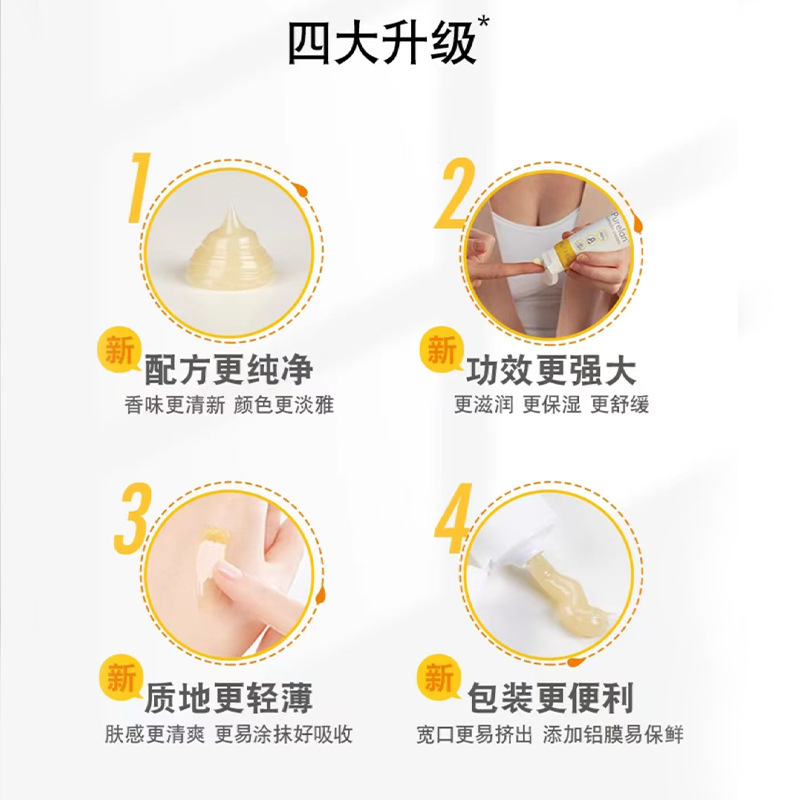 四大升级*

1
新 配方更纯净
香味更清新 颜色更淡雅

2
Purelan
新 功效更强大
更滋润 更保湿 更舒缓

3
新 质地更轻薄
肤感更清爽 更易涂抹好吸收

4
新 包装更便利
宽口更易挤出 添加铝膜易保鲜