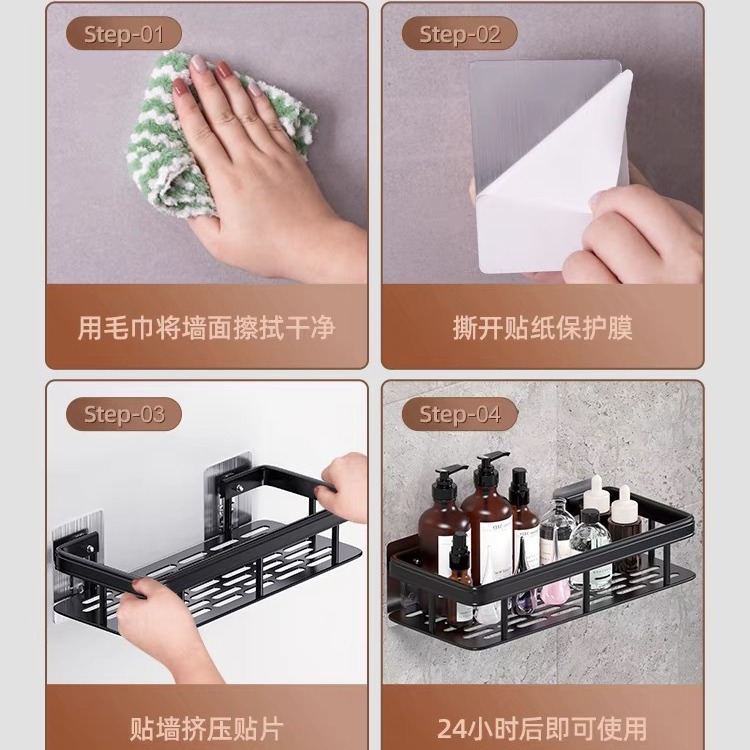 Step-01

用毛巾将墙面擦拭干净

Step-02

撕开贴纸保护膜

Step-03

贴墙挤压贴片

Step-04

24小时后即可使用