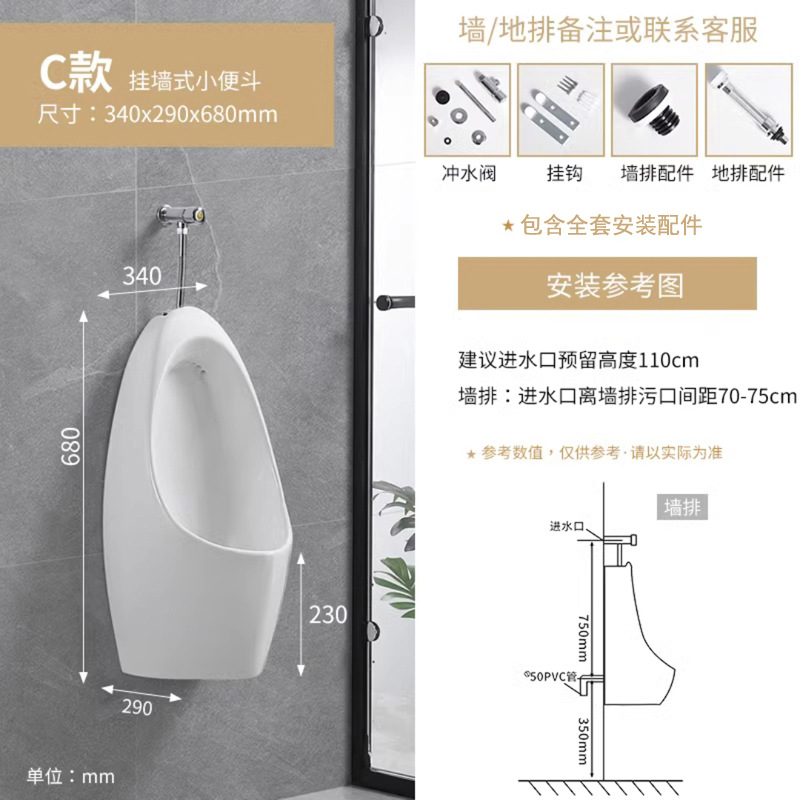 C款 挂墙式小便斗
尺寸：340x290x680mm

340
680
230
290

单位：mm

墙/地排备注或联系客服

冲水阀 挂钩 墙排配件 地排配件

★ 包含全套安装配件

安装参考图

建议进水口预留高度110cm

墙排：进水口离墙排污口间距70-75cm

★ 参考数值，仅供参考·请以实际为准

墙排

进水口
750mm
Φ50PVC管
350mm