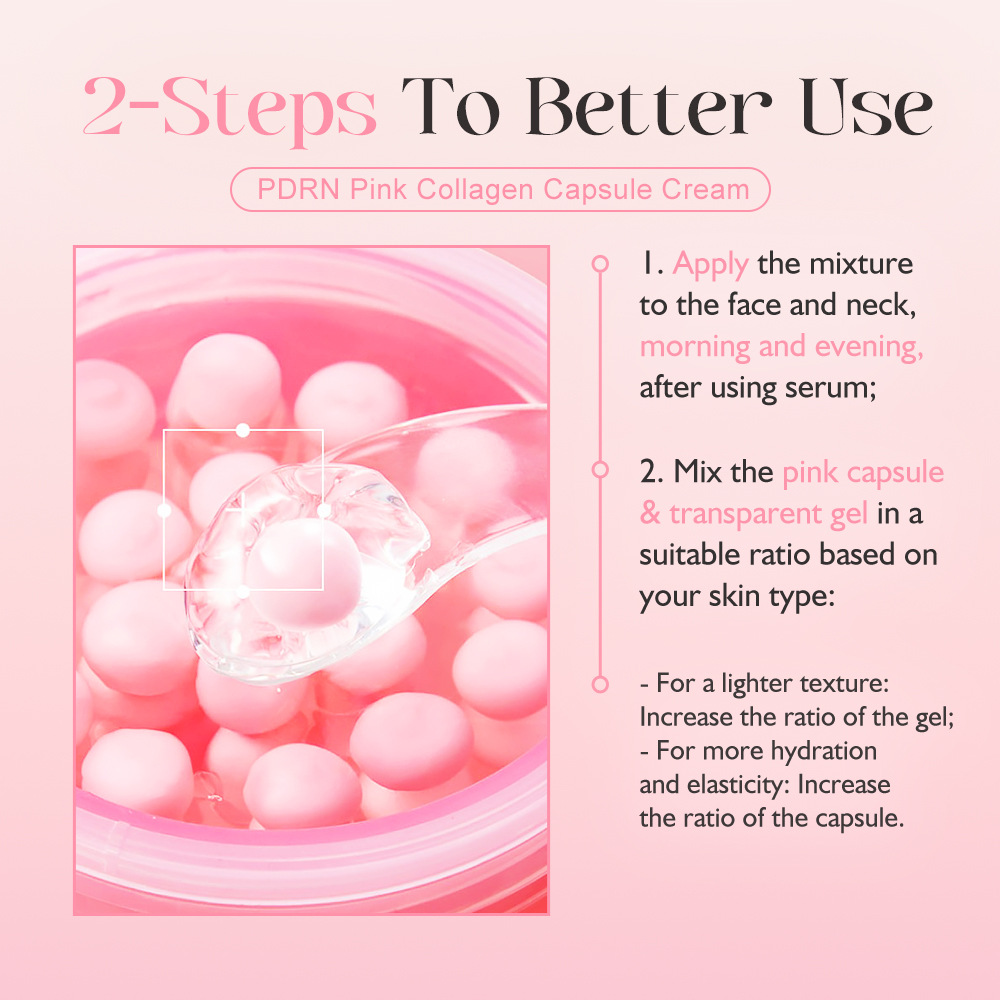 2-Steps To Better Use

PDRN Pink Collagen Capsule Cream

1. Apply the mixture to the face and neck, morning and evening, after using serum;

2. Mix the pink capsule & transparent gel in a suitable ratio based on your skin type:

- For a lighter texture: Increase the ratio of the gel;
- For more hydration and elasticity: Increase the ratio of the capsule.