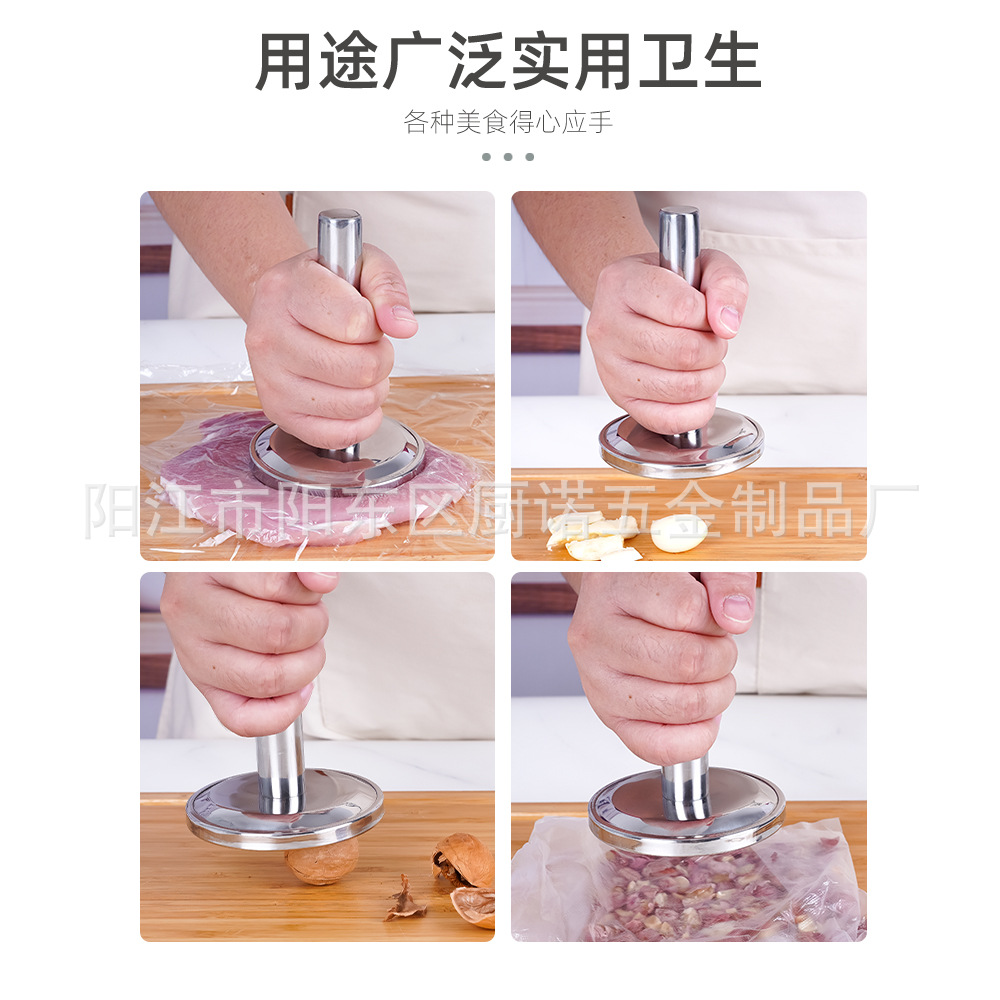 用途广泛实用卫生

各种美食得心应手

阳江市阳东区厨诺五金制品厂