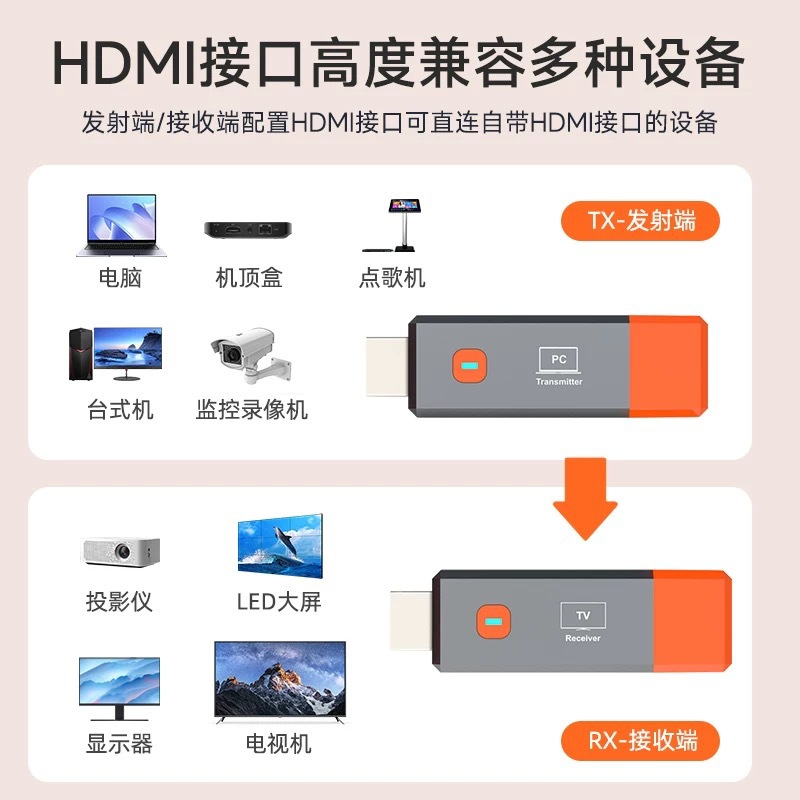 HDMI接口高度兼容多种设备

发射端/接收端配置HDMI接口可直连自带HDMI接口的设备

电脑

机顶盒

点歌机

TX-发射端

台式机

监控录像机

PC
Transmitter

投影仪

LED大屏

TV
Receiver

显示器

电视机

RX-接收端