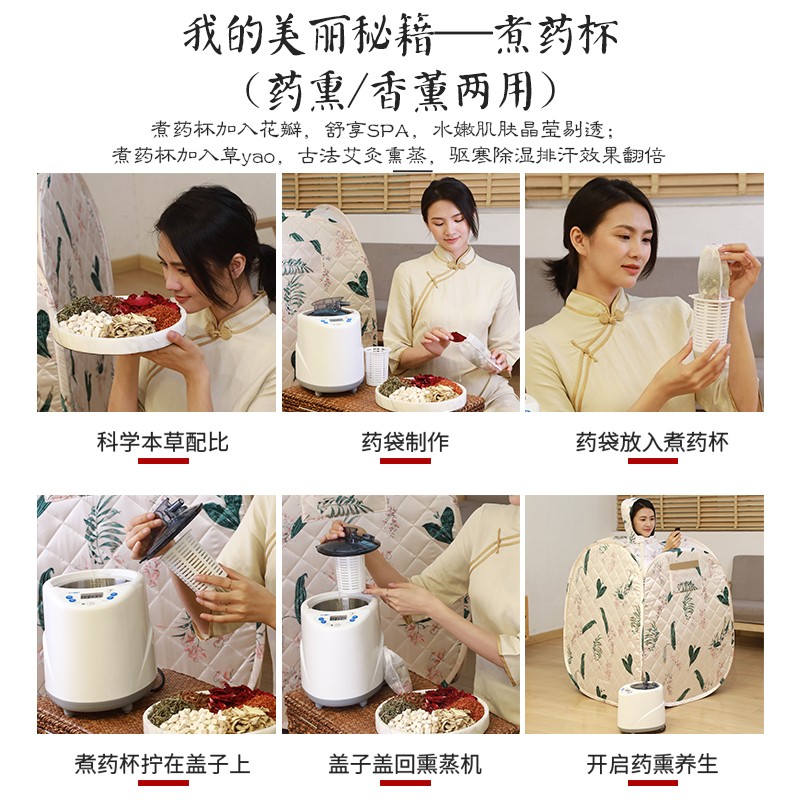 我的美丽秘籍——煮药杯

（药熏/香薰两用）

煮药杯加入花瓣，舒享SPA，水嫩肌肤晶莹剔透；
煮药杯加入草yao，古法艾灸熏蒸，驱寒除湿排汗效果翻倍

科学本草配比

药袋制作

药袋放入煮药杯

煮药杯拧在盖子上

盖子盖回熏蒸机

开启药熏养生